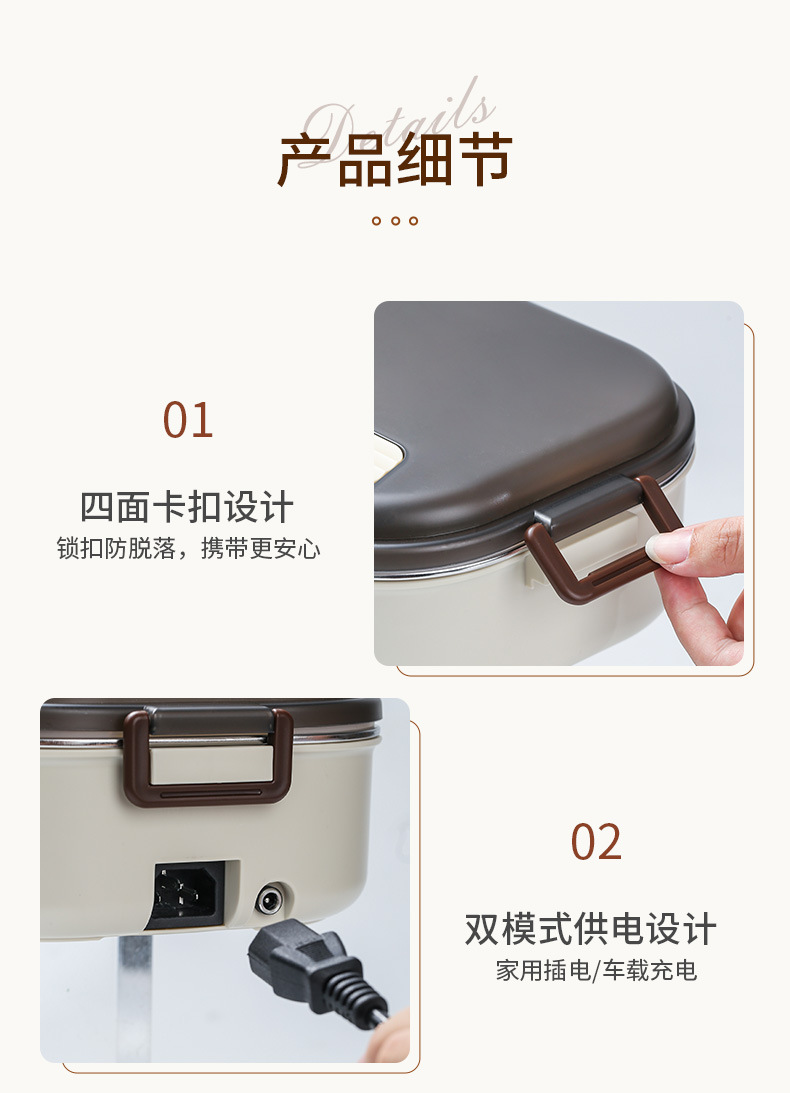 Details
产品细节

01
四面卡扣设计
锁扣防脱落，携带更安心

02
双模式供电设计
家用插电/车载充电