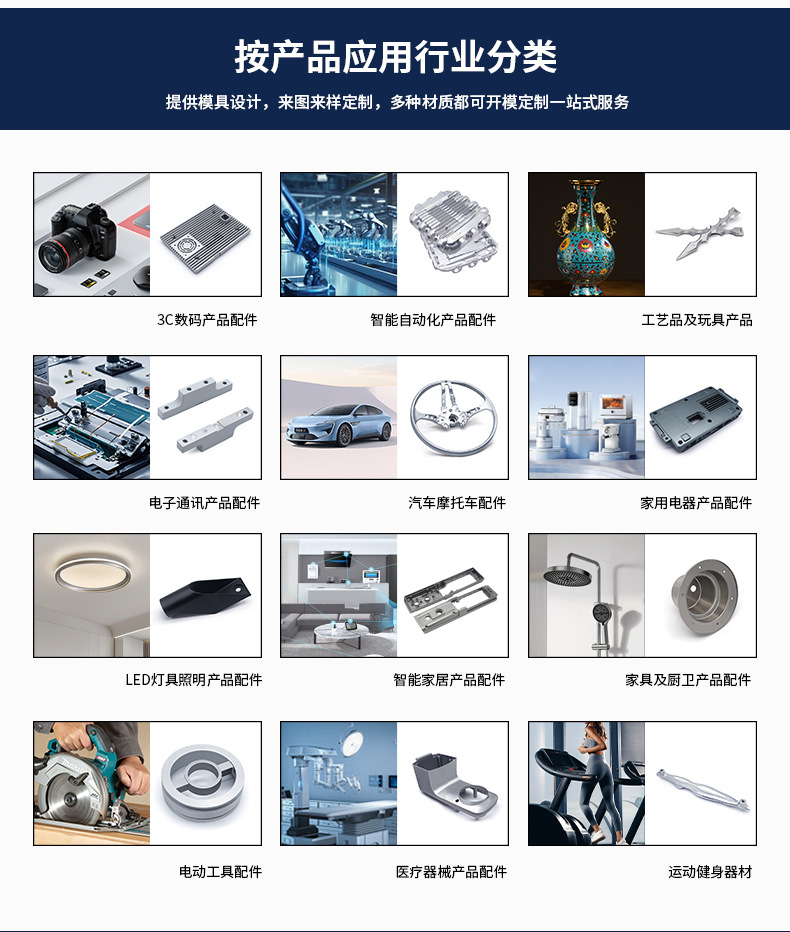 按产品应用行业分类

提供模具设计，来图来样定制，多种材质都可开模定制一站式服务

3C数码产品配件

智能自动化产品配件

工艺品及玩具产品

电子通讯产品配件

汽车摩托车配件

家用电器产品配件

LED灯具照明产品配件

智能家居产品配件

家具及厨卫产品配件

电动工具配件

医疗器械产品配件

运动健身器材