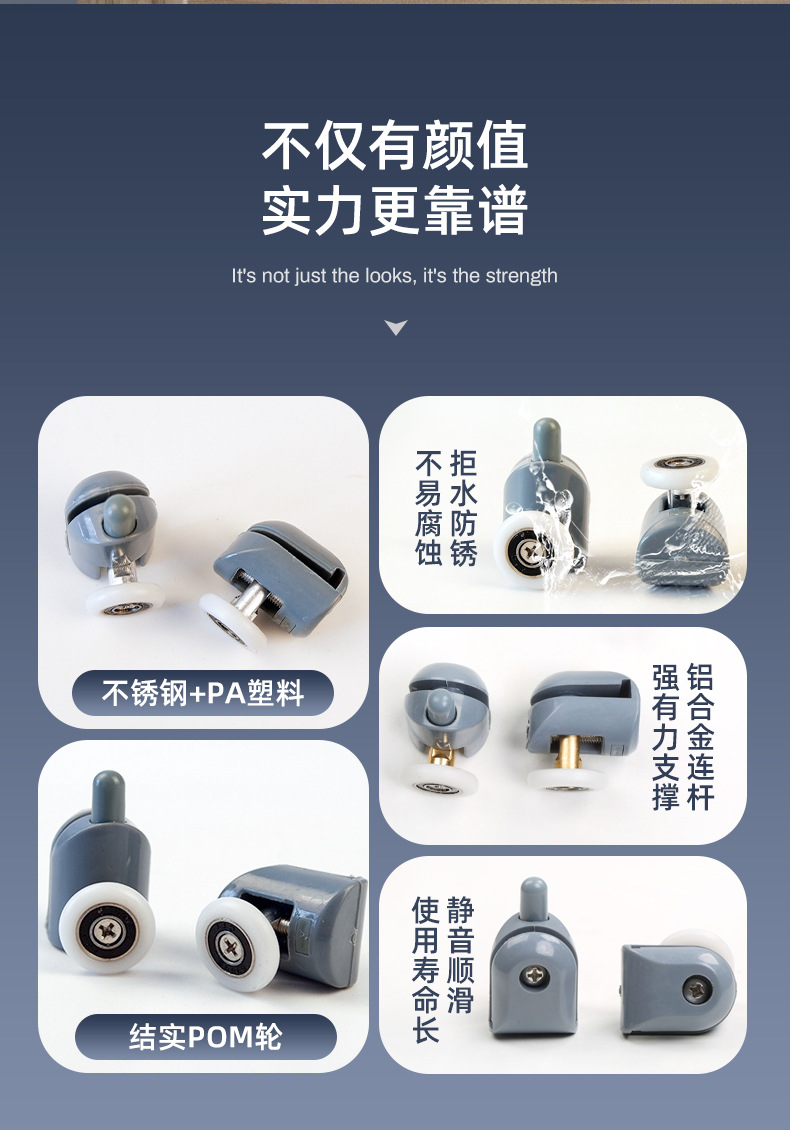 不仅有颜值
实力更靠谱

It's not just the looks, it's the strength

不锈钢+PA塑料

拒水防锈
不易腐蚀

铝合金连杆
强有力支撑

结实POM轮

静音顺滑
使用寿命长