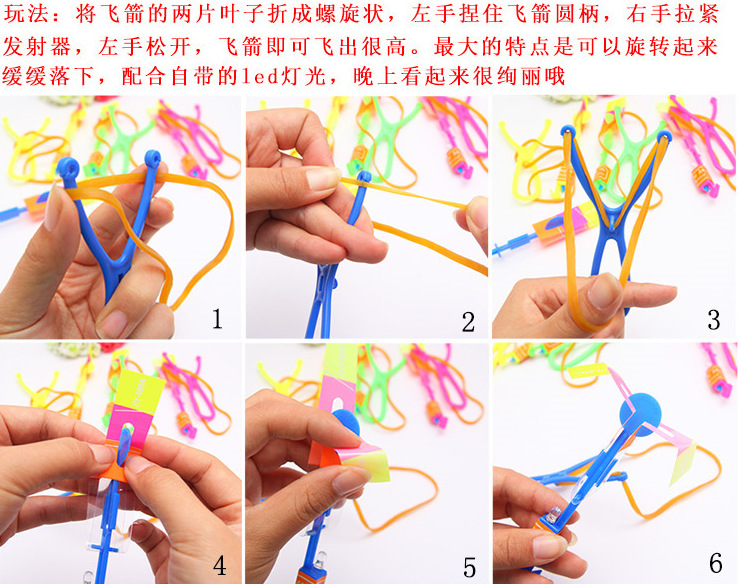 玩法：将飞箭的两片叶子折成螺旋状，左手捏住飞箭圆柄，右手拉紧发射器，左手松开，飞箭即可飞出很高。最大的特点是可以旋转起来缓缓落下，配合自带的led灯光，晚上看起来很绚丽哦

1

2

3

4

5

6