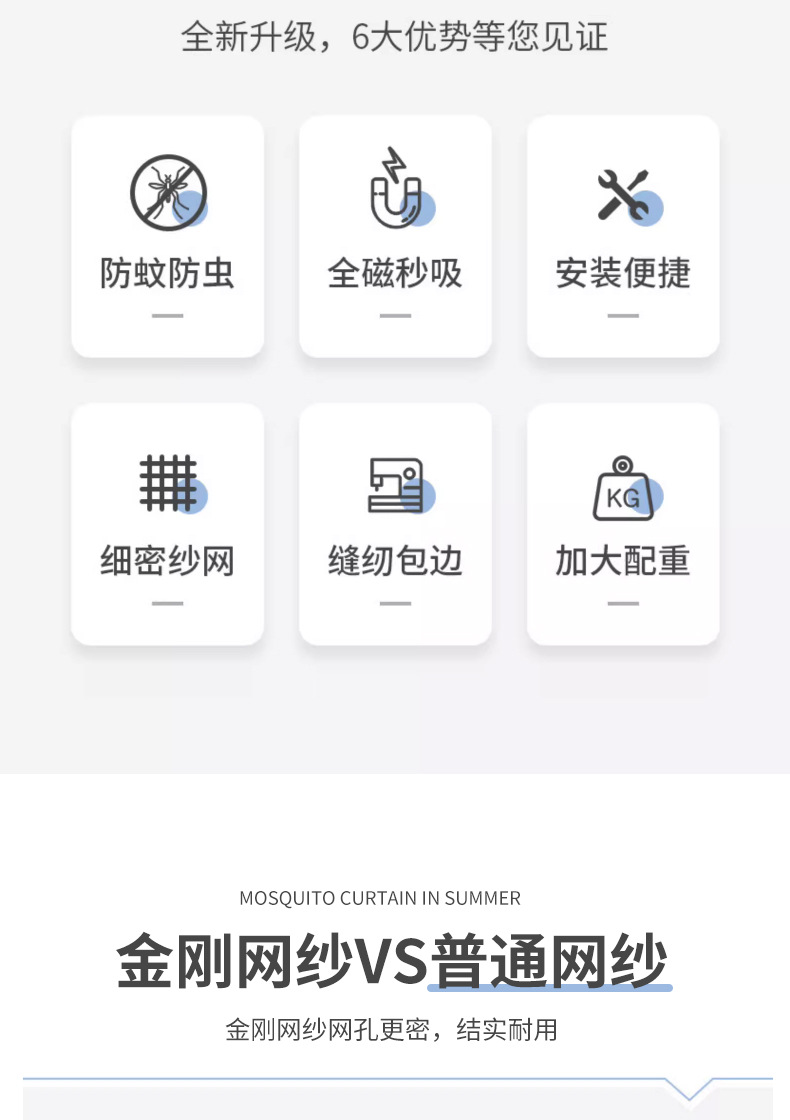 全新升级，6大优势等您见证

防蚊防虫

全磁秒吸

安装便捷

细密纱网

缝纫包边

KG

加大配重

MOSQUITO CURTAIN IN SUMMER

金刚网纱VS普通网纱

金刚网纱网孔更密，结实耐用