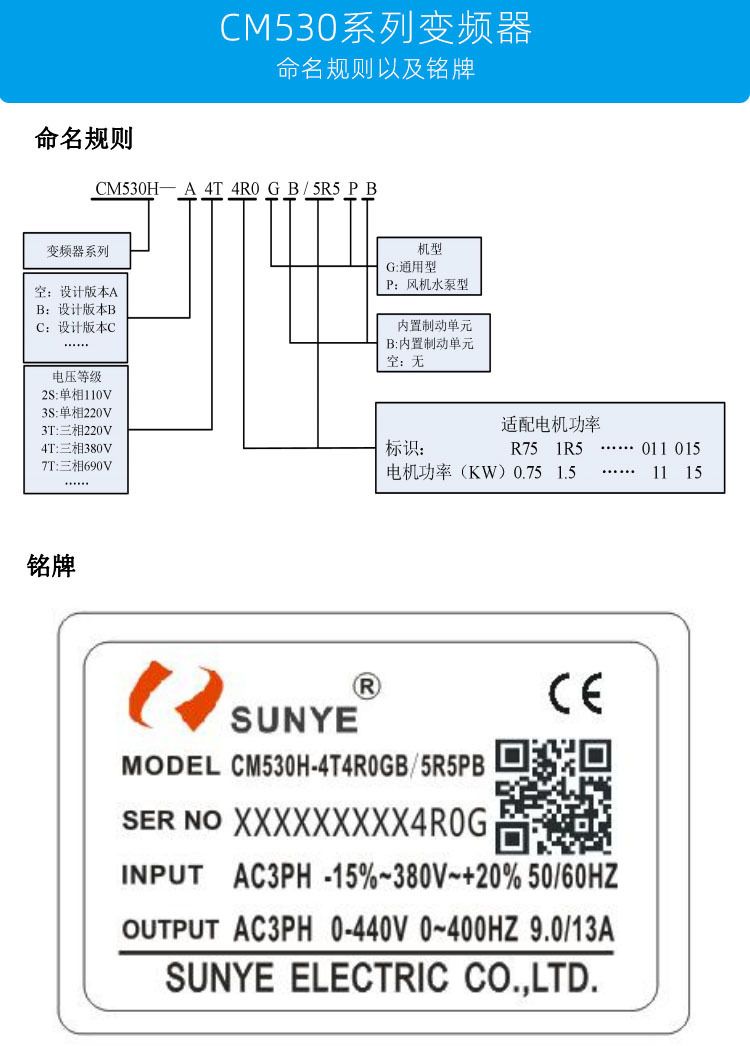 CM530系列变频器
命名规则以及铭牌

命名规则

CM530H— A 4T 4R0 G B / 5R5 P B

变频器系列

空：设计版本A
B：设计版本B
C：设计版本C
……

电压等级
2S:单相110V
3S:单相220V
3T:三相220V
4T:三相380V
7T:三相690V
……

机型
G:通用型
P：风机水泵型

内置制动单元
B:内置制动单元
空：无

适配电机功率

| 标识： | R75 | 1R5 | …… | 011 | 015 |
|---|---|---|---|---|---|
| 电机功率（KW） | 0.75 | 1.5 | …… | 11 | 15 |

铭牌

SUNYE ®

CE

MODEL CM530H-4T4R0GB/5R5PB

SER NO XXXXXXXXX4R0G

INPUT AC3PH -15%~380V~+20% 50/60HZ

OUTPUT AC3PH 0-440V 0~400HZ 9.0/13A

SUNYE ELECTRIC CO.,LTD.