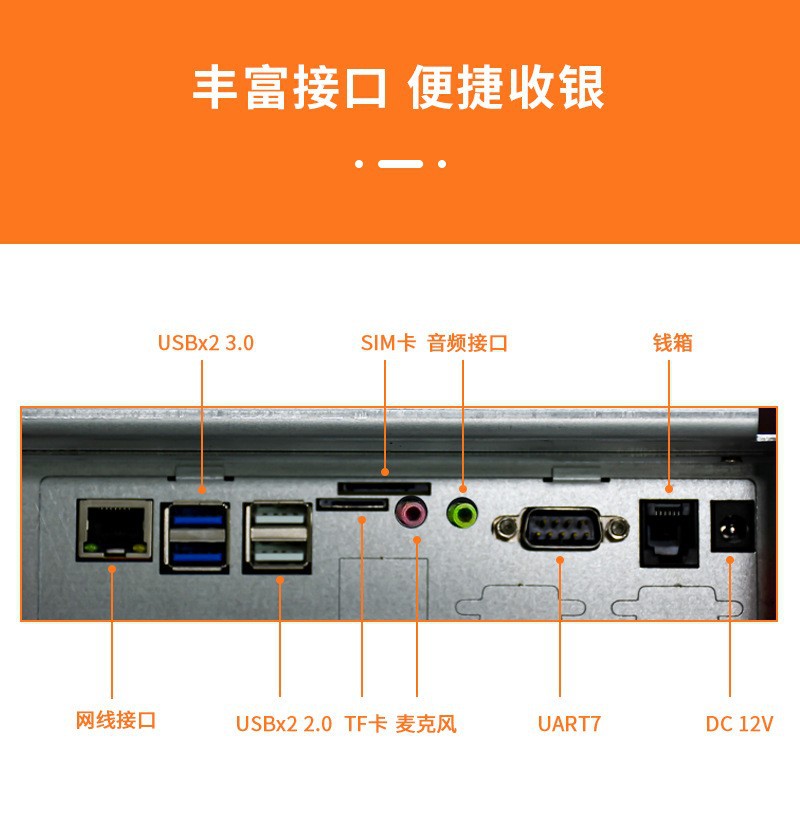 丰富接口 便捷收银

USBx2 3.0

SIM卡 音频接口

钱箱

网线接口

USBx2 2.0 TF卡 麦克风

UART7

DC 12V