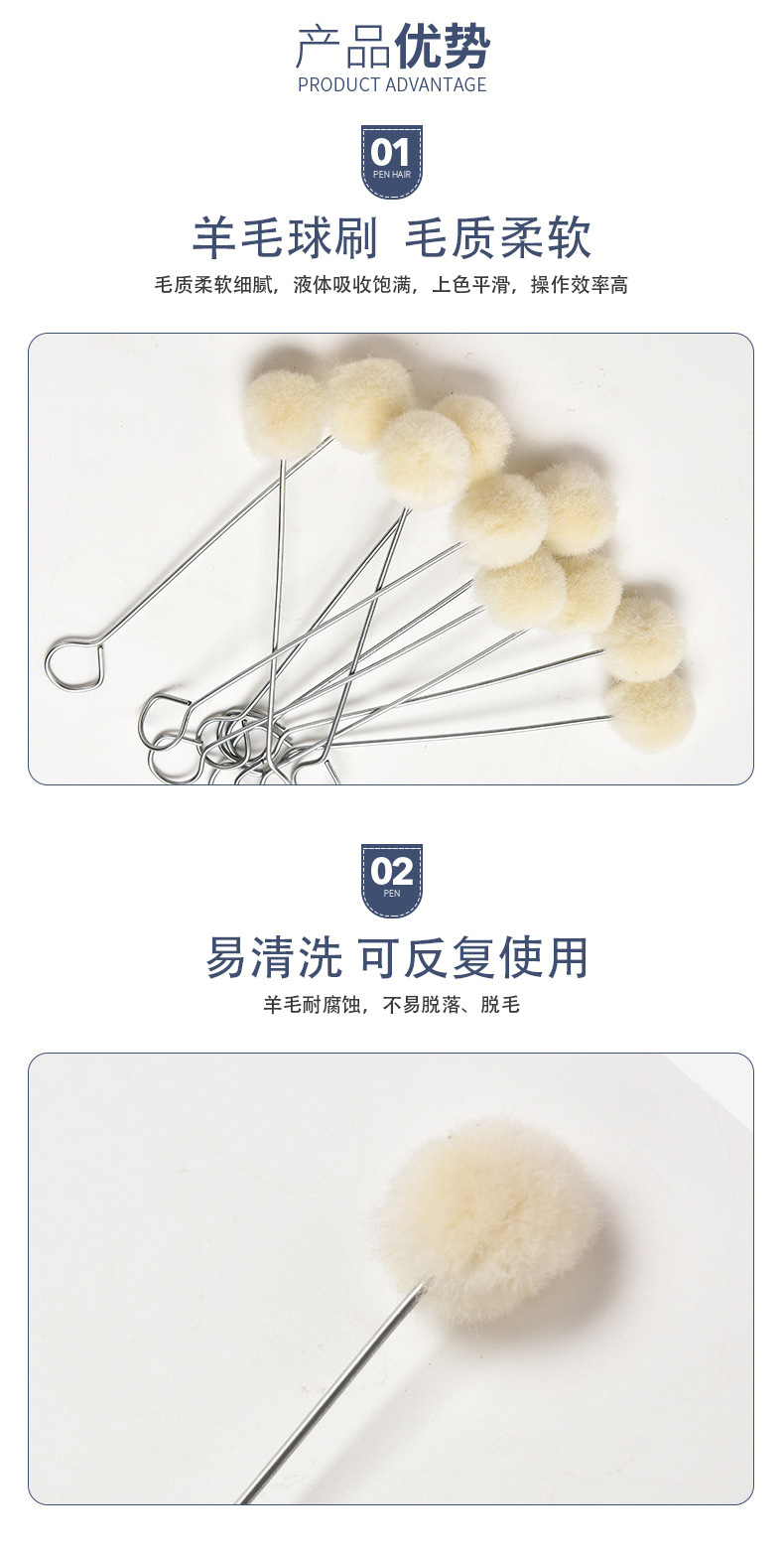 产品优势
PRODUCT ADVANTAGE

01
PEN HAIR

羊毛球刷 毛质柔软

毛质柔软细腻，液体吸收饱满，上色平滑，操作效率高

02
PEN

易清洗 可反复使用

羊毛耐腐蚀，不易脱落、脱毛