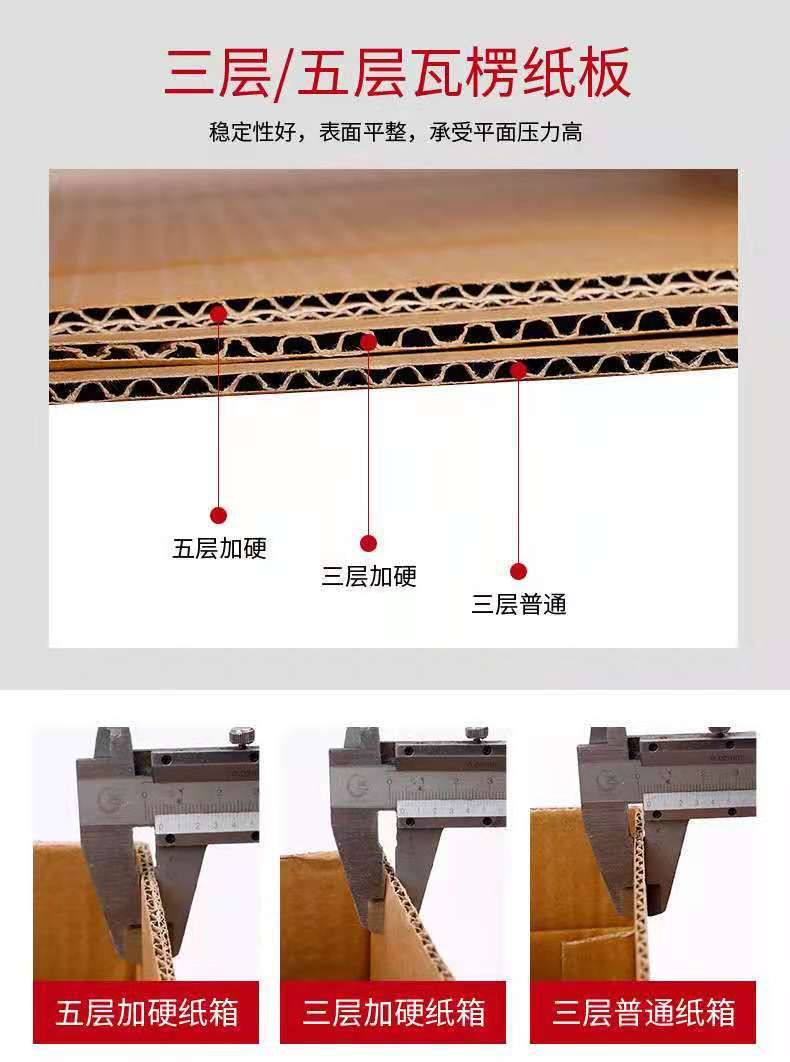 三层/五层瓦楞纸板

稳定性好，表面平整，承受平面压力高

五层加硬

三层加硬

三层普通

五层加硬纸箱

三层加硬纸箱

三层普通纸箱