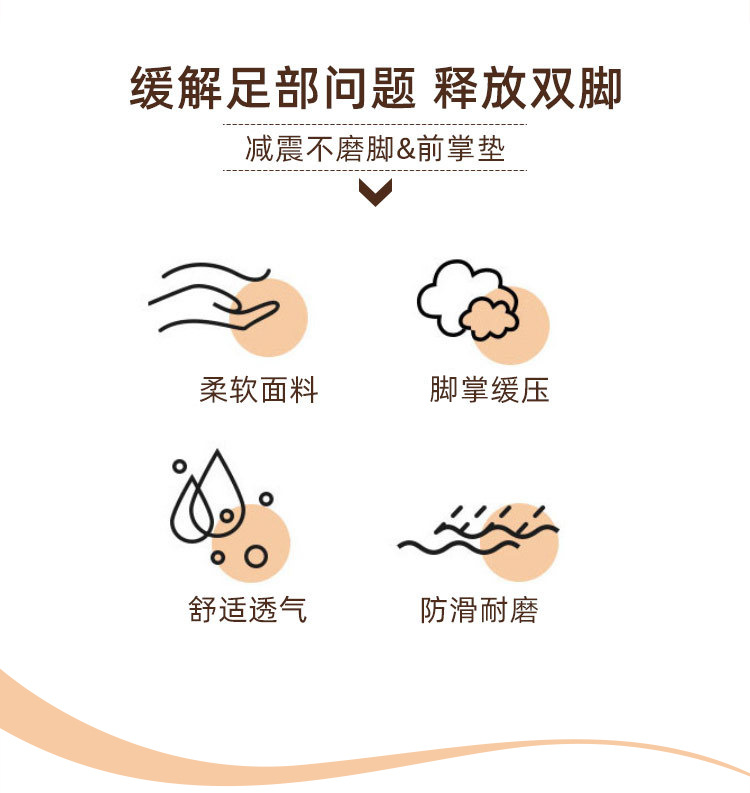 缓解足部问题 释放双脚

减震不磨脚&前掌垫

柔软面料

脚掌缓压

舒适透气

防滑耐磨