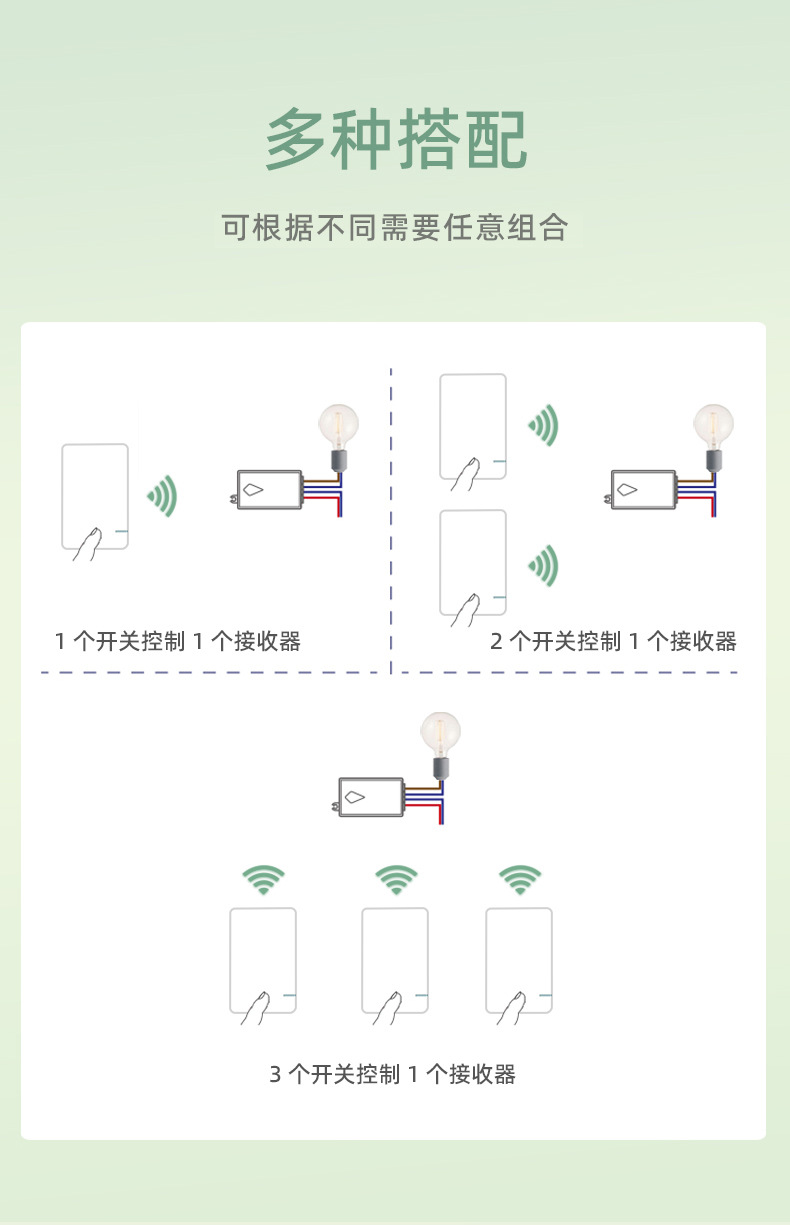 多种搭配

可根据不同需要任意组合

1 个开关控制 1 个接收器

2 个开关控制 1 个接收器

3 个开关控制 1 个接收器