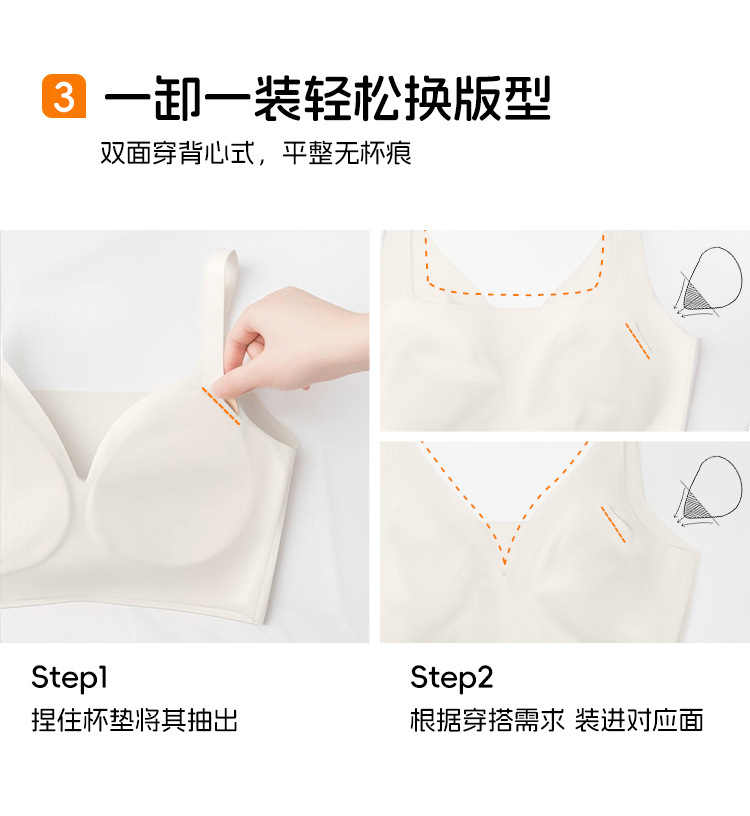 3 一卸一装轻松换版型

双面穿背心式，平整无杯痕

Step1
捏住杯垫将其抽出

Step2
根据穿搭需求 装进对应面