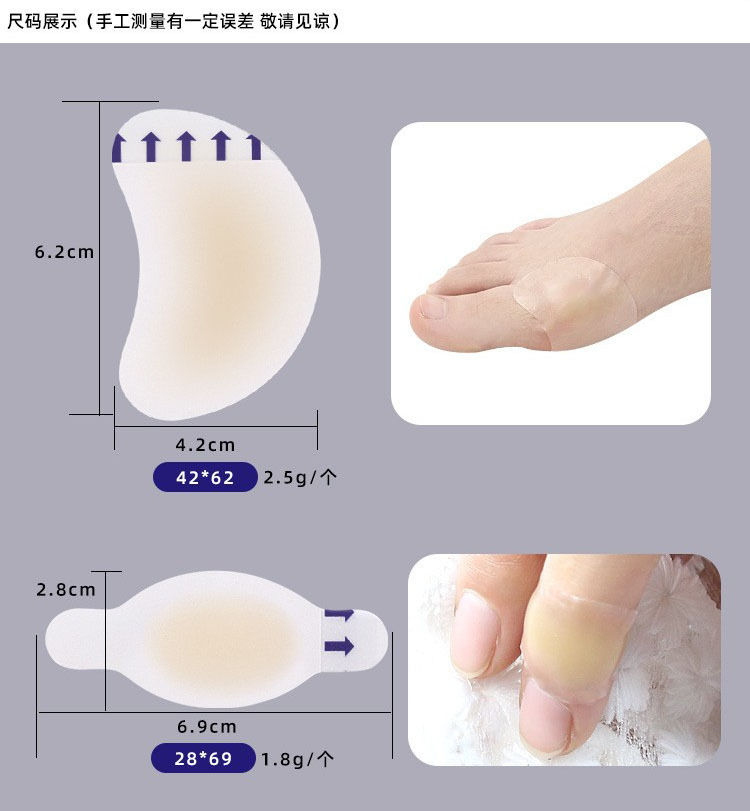 尺码展示（手工测量有一定误差 敬请见谅）

6.2cm

4.2cm

42*62 2.5g/个

2.8cm

6.9cm

28*69 1.8g/个