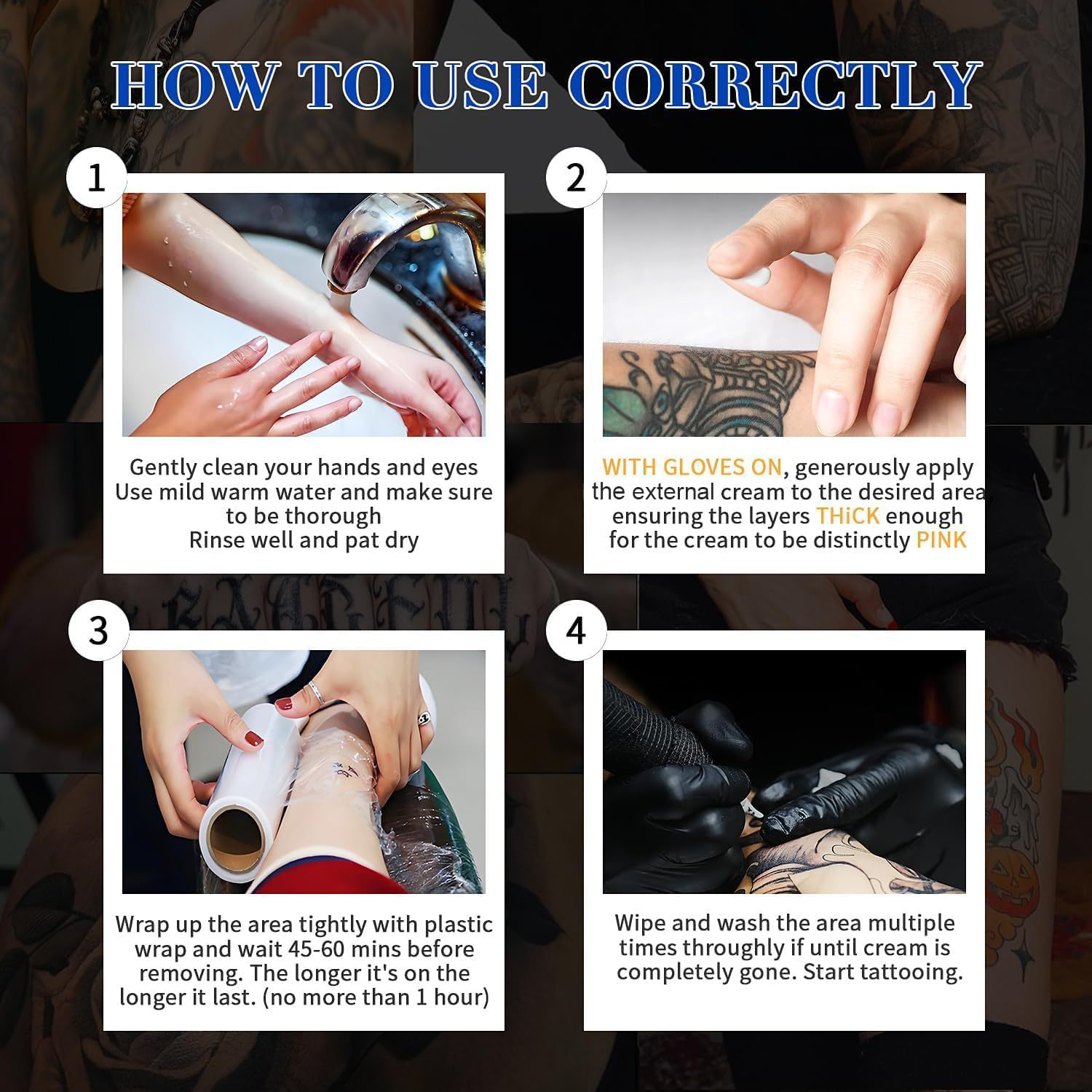 HOW TO USE CORRECTLY

1

Gently clean your hands and eyes
Use mild warm water and make sure to be thorough
Rinse well and pat dry

2

WITH GLOVES ON, generously apply the external cream to the desired area, ensuring the layers THiCK enough for the cream to be distinctly PINK

3

Wrap up the area tightly with plastic wrap and wait 45-60 mins before removing. The longer it's on the longer it last. (no more than 1 hour)

4

Wipe and wash the area multiple times throughly if until cream is completely gone. Start tattooing.