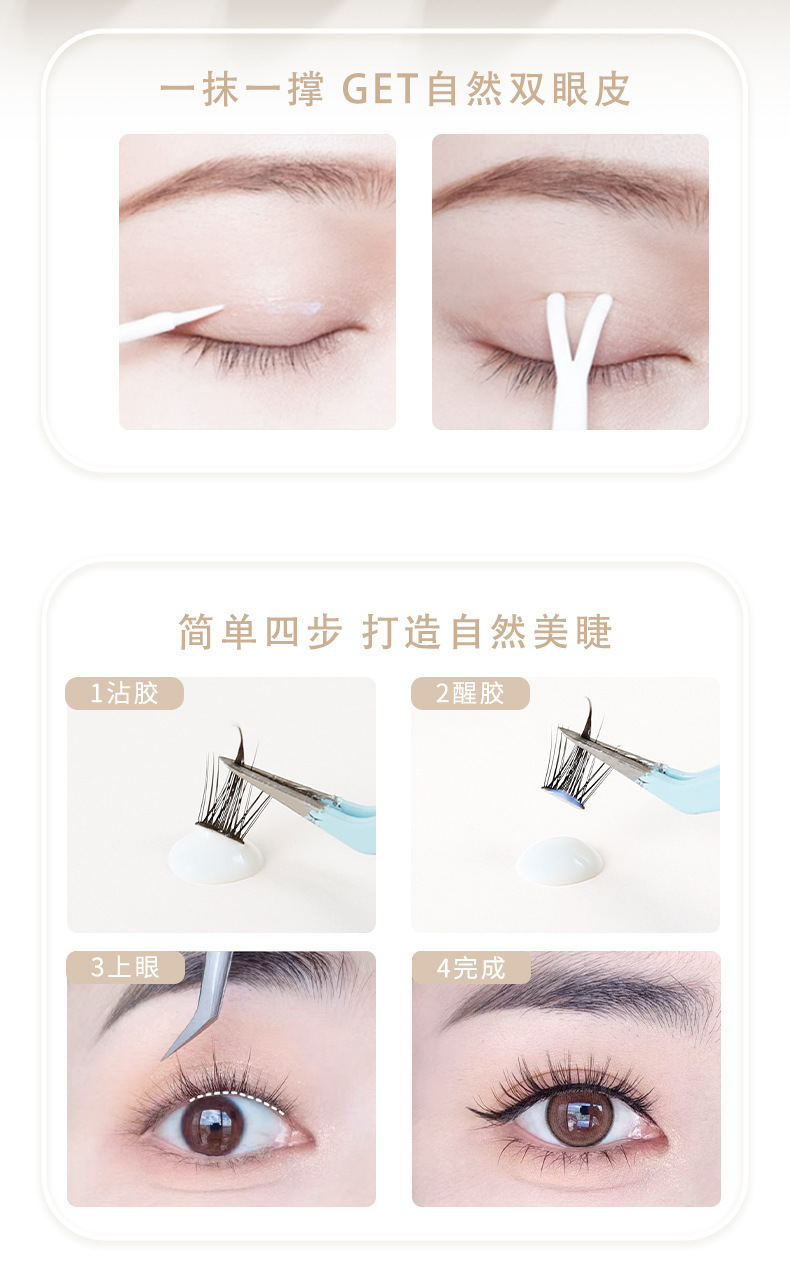 一抹一撑 GET自然双眼皮

简单四步 打造自然美睫

1沾胶

2醒胶

3上眼

4完成