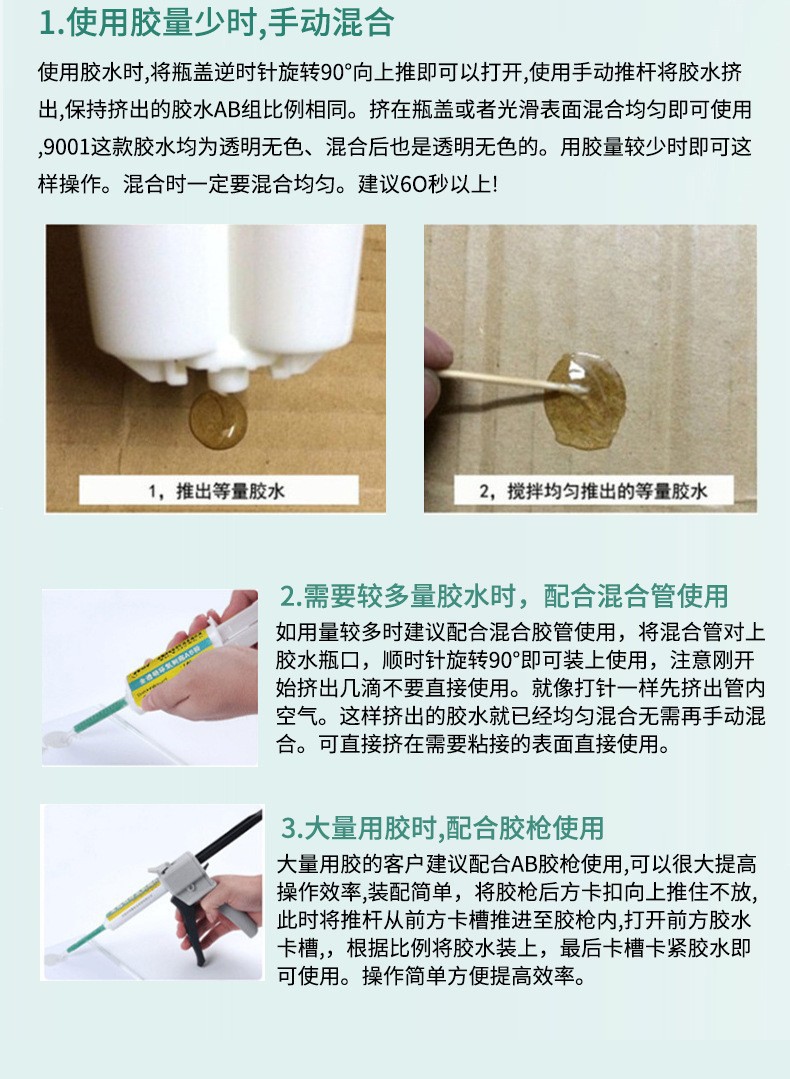 1.使用胶量少时,手动混合

使用胶水时,将瓶盖逆时针旋转90°向上推即可以打开,使用手动推杆将胶水挤出,保持挤出的胶水AB组比例相同。挤在瓶盖或者光滑表面混合均匀即可使用,9001这款胶水均为透明无色、混合后也是透明无色的。用胶量较少时即可这样操作。混合时一定要混合均匀。建议6O秒以上!

1，推出等量胶水

2，搅拌均匀推出的等量胶水

2.需要较多量胶水时，配合混合管使用

如用量较多时建议配合混合胶管使用，将混合管对上胶水瓶口，顺时针旋转90°即可装上使用，注意刚开始挤出几滴不要直接使用。就像打针一样先挤出管内空气。这样挤出的胶水就已经均匀混合无需再手动混合。可直接挤在需要粘接的表面直接使用。

3.大量用胶时,配合胶枪使用

大量用胶的客户建议配合AB胶枪使用,可以很大提高操作效率,装配简单，将胶枪后方卡扣向上推住不放,此时将推杆从前方卡槽推进至胶枪内,打开前方胶水卡槽,，根据比例将胶水装上，最后卡槽卡紧胶水即可使用。操作简单方便提高效率。