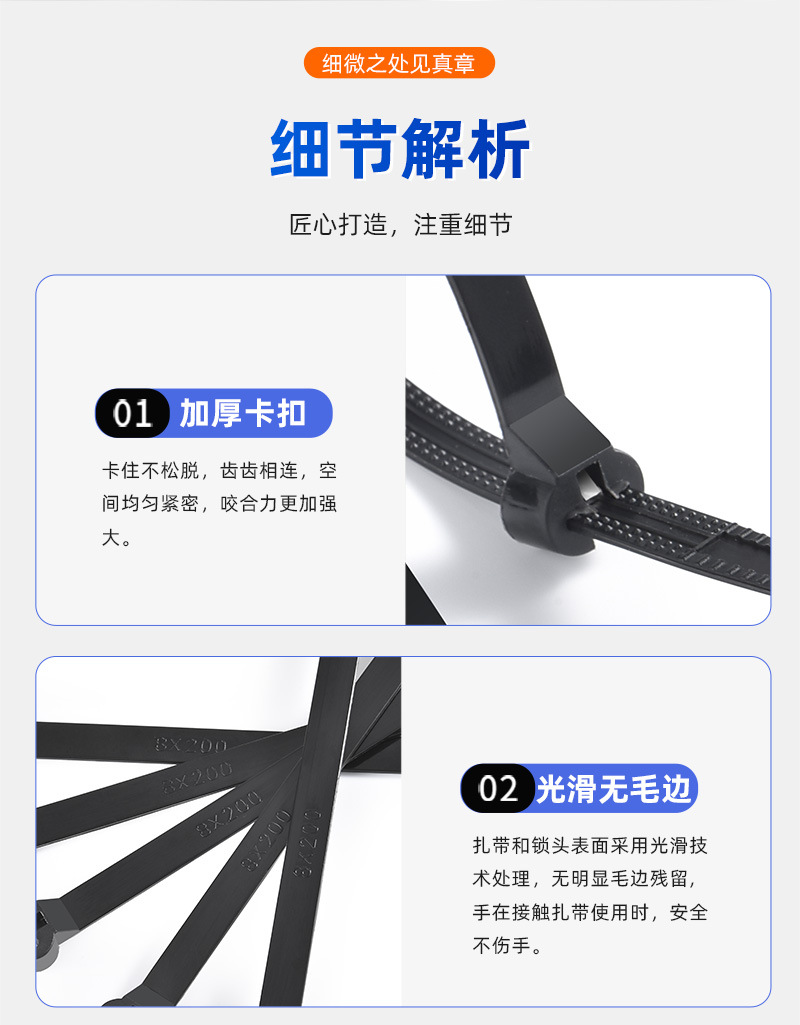 细微之处见真章

细节解析

匠心打造，注重细节

01 加厚卡扣

卡住不松脱，齿齿相连，空间均匀紧密，咬合力更加强大。

8X200
8X200
8X200
8X200
8X200

02 光滑无毛边

扎带和锁头表面采用光滑技术处理，无明显毛边残留，手在接触扎带使用时，安全不伤手。