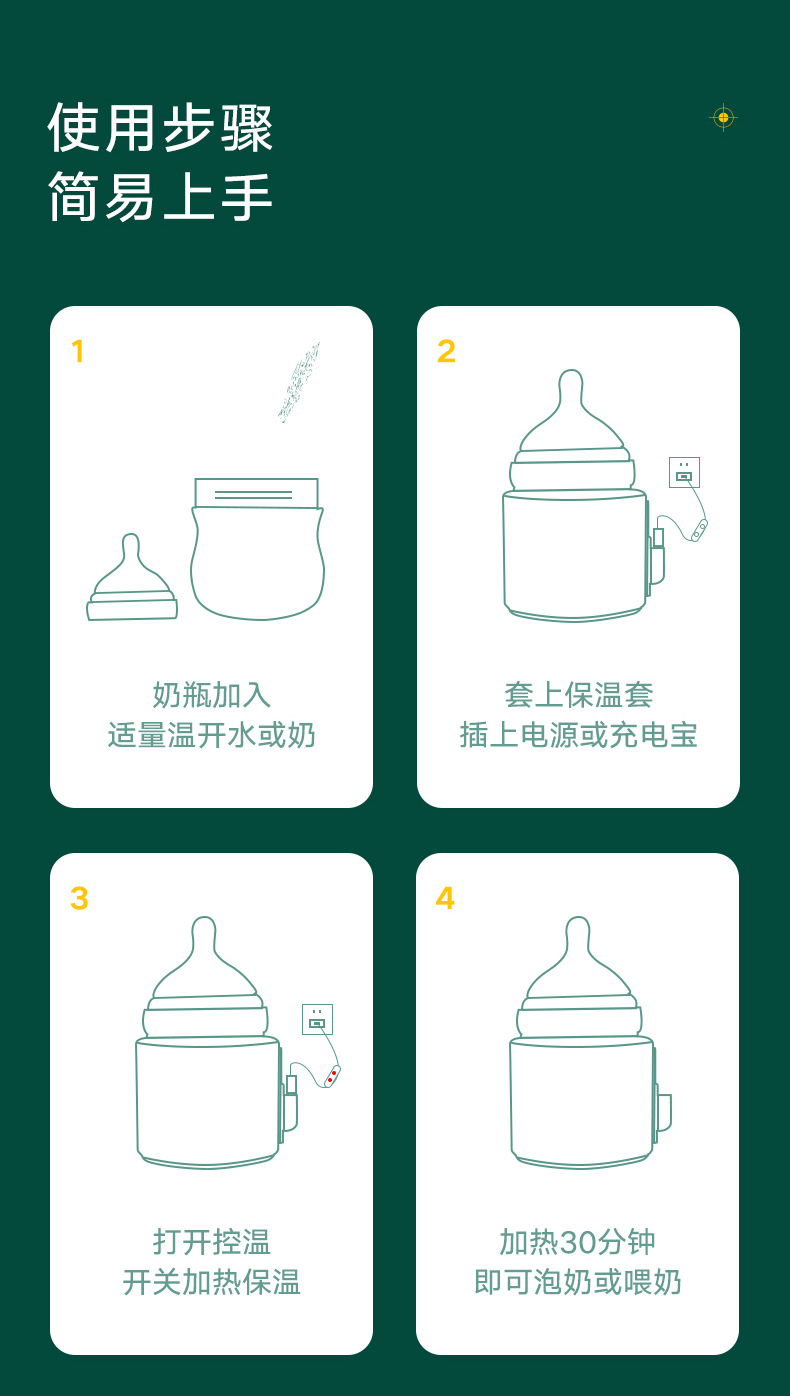 使用步骤
简易上手

1

奶瓶加入
适量温开水或奶

2

套上保温套
插上电源或充电宝

3

打开控温
开关加热保温

4

加热30分钟
即可泡奶或喂奶