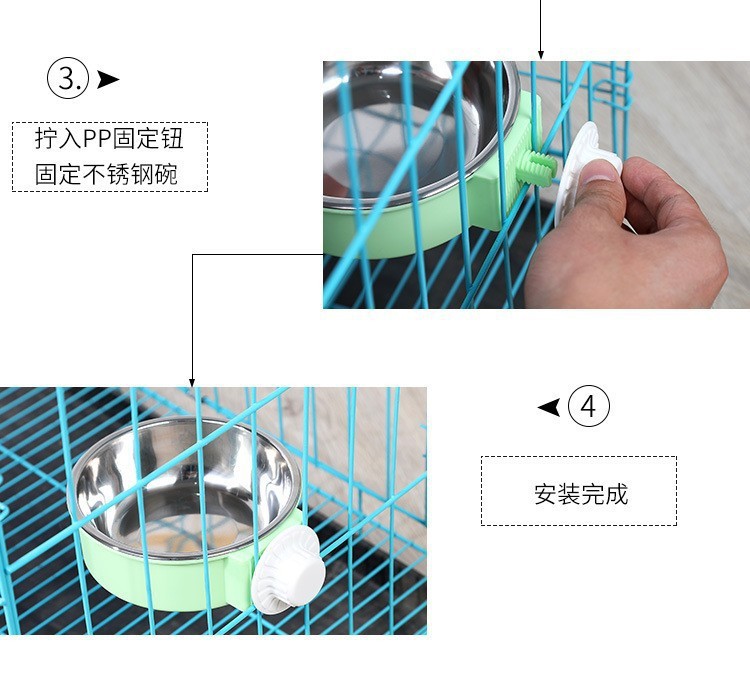 3.

拧入PP固定钮
固定不锈钢碗

4

安装完成