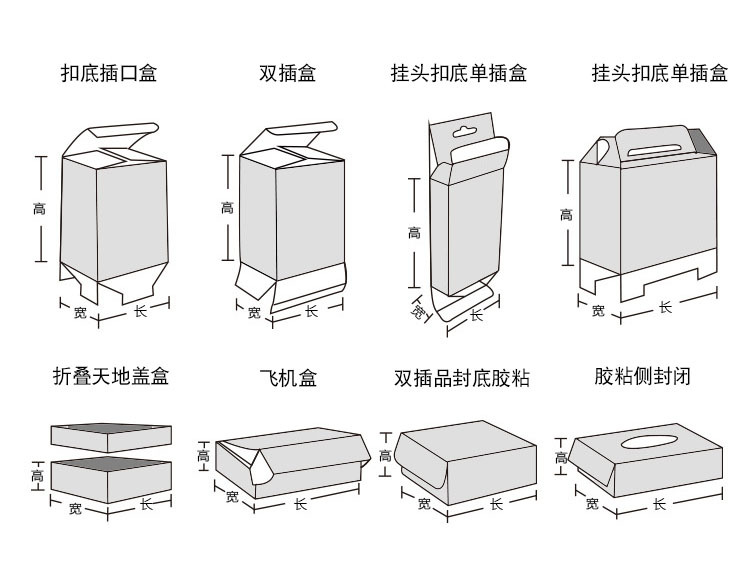 扣底插口盒

高

宽 长

双插盒

高

宽 长

挂头扣底单插盒

高

宽 长

挂头扣底单插盒

高

宽 长

折叠天地盖盒

高

宽 长

飞机盒

高

宽 长

双插品封底胶粘

高

宽 长

胶粘侧封闭

高

宽 长