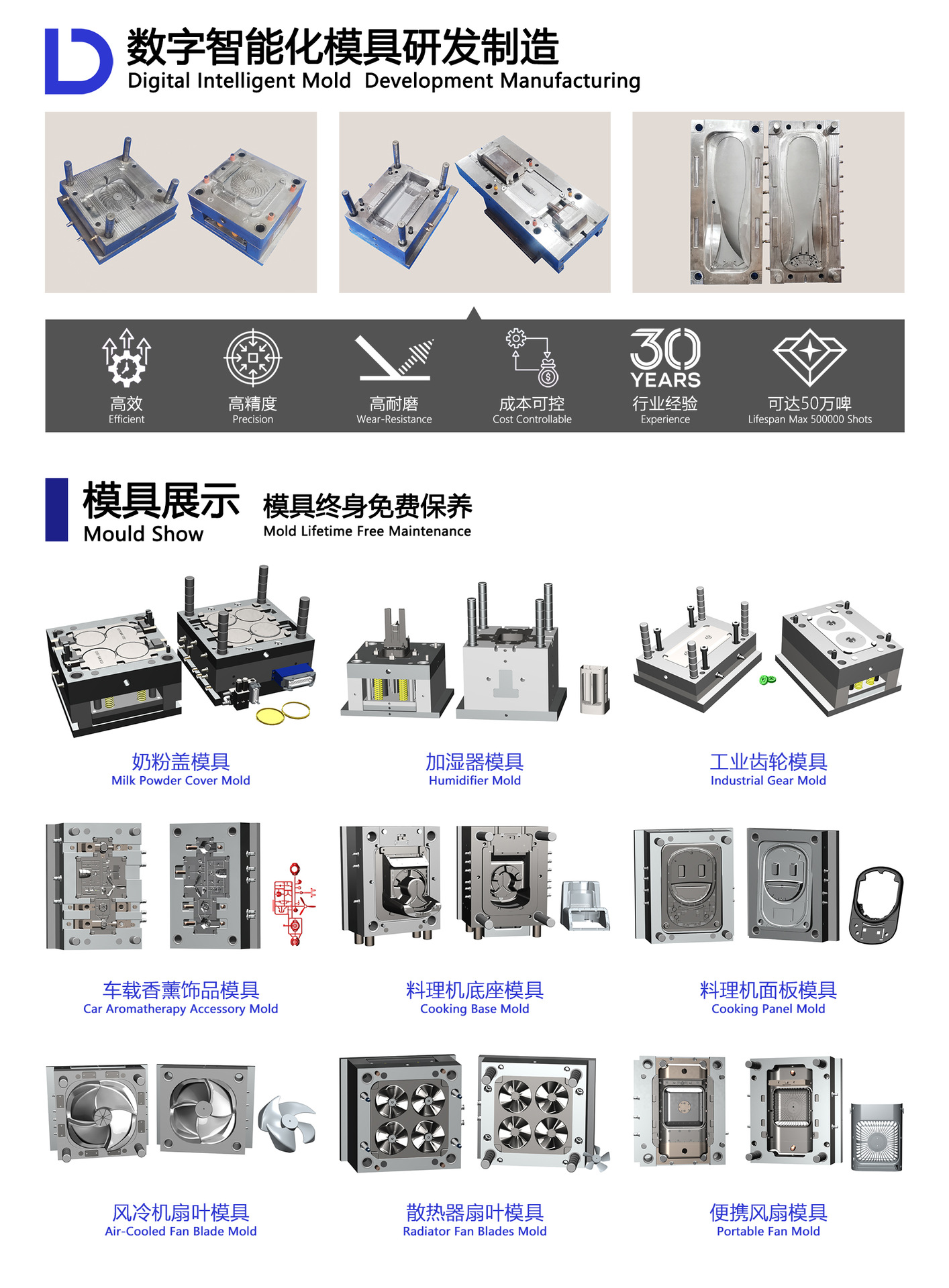 数字智能化模具研发制造
Digital Intelligent Mold Development Manufacturing

高效
Efficient

高精度
Precision

高耐磨
Wear-Resistance

成本可控
Cost Controllable

30 YEARS
行业经验
Experience

可达50万啤
Lifespan Max 500000 Shots

模具展示
Mould Show

模具终身免费保养
Mold Lifetime Free Maintenance

奶粉盖模具
Milk Powder Cover Mold

加湿器模具
Humidifier Mold

工业齿轮模具
Industrial Gear Mold

车载香薰饰品模具
Car Aromatherapy Accessory Mold

料理机底座模具
Cooking Base Mold

料理机面板模具
Cooking Panel Mold

风冷机扇叶模具
Air-Cooled Fan Blade Mold

散热器扇叶模具
Radiator Fan Blades Mold

便携风扇模具
Portable Fan Mold