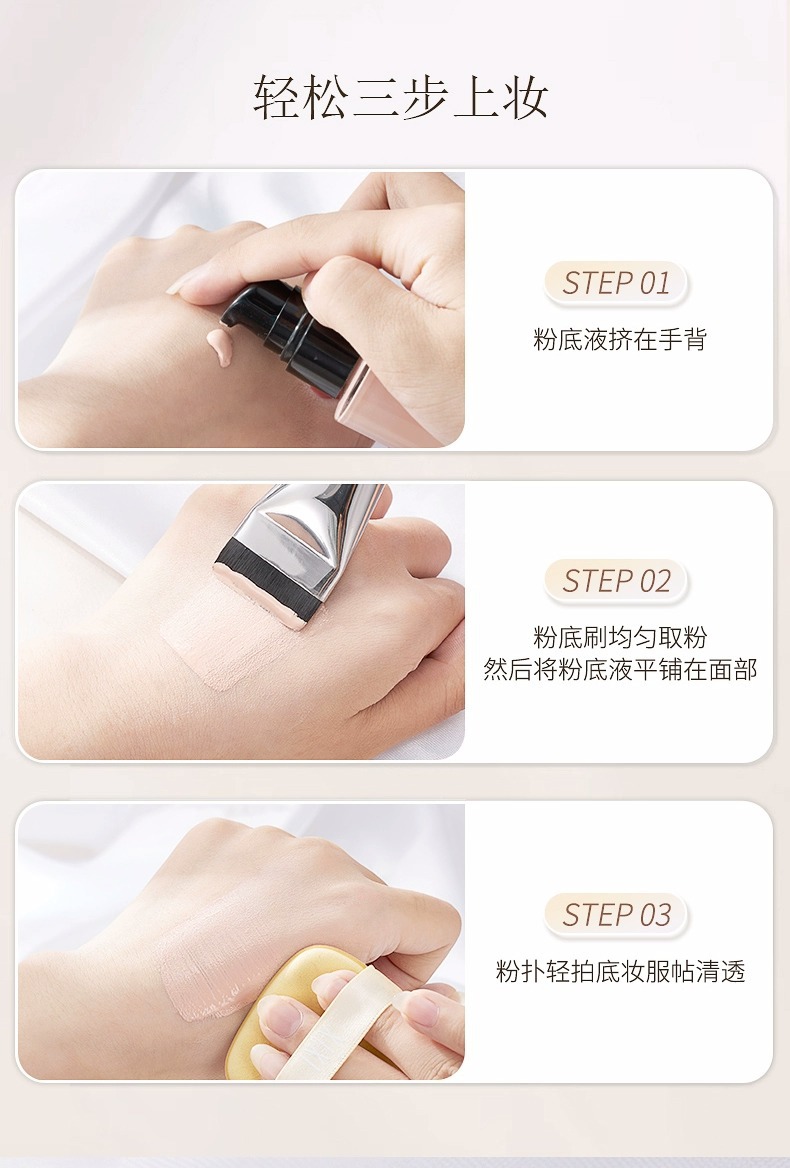 轻松三步上妆

STEP 01

粉底液挤在手背

STEP 02

粉底刷均匀取粉
然后将粉底液平铺在面部

STEP 03

粉扑轻拍底妆服帖清透