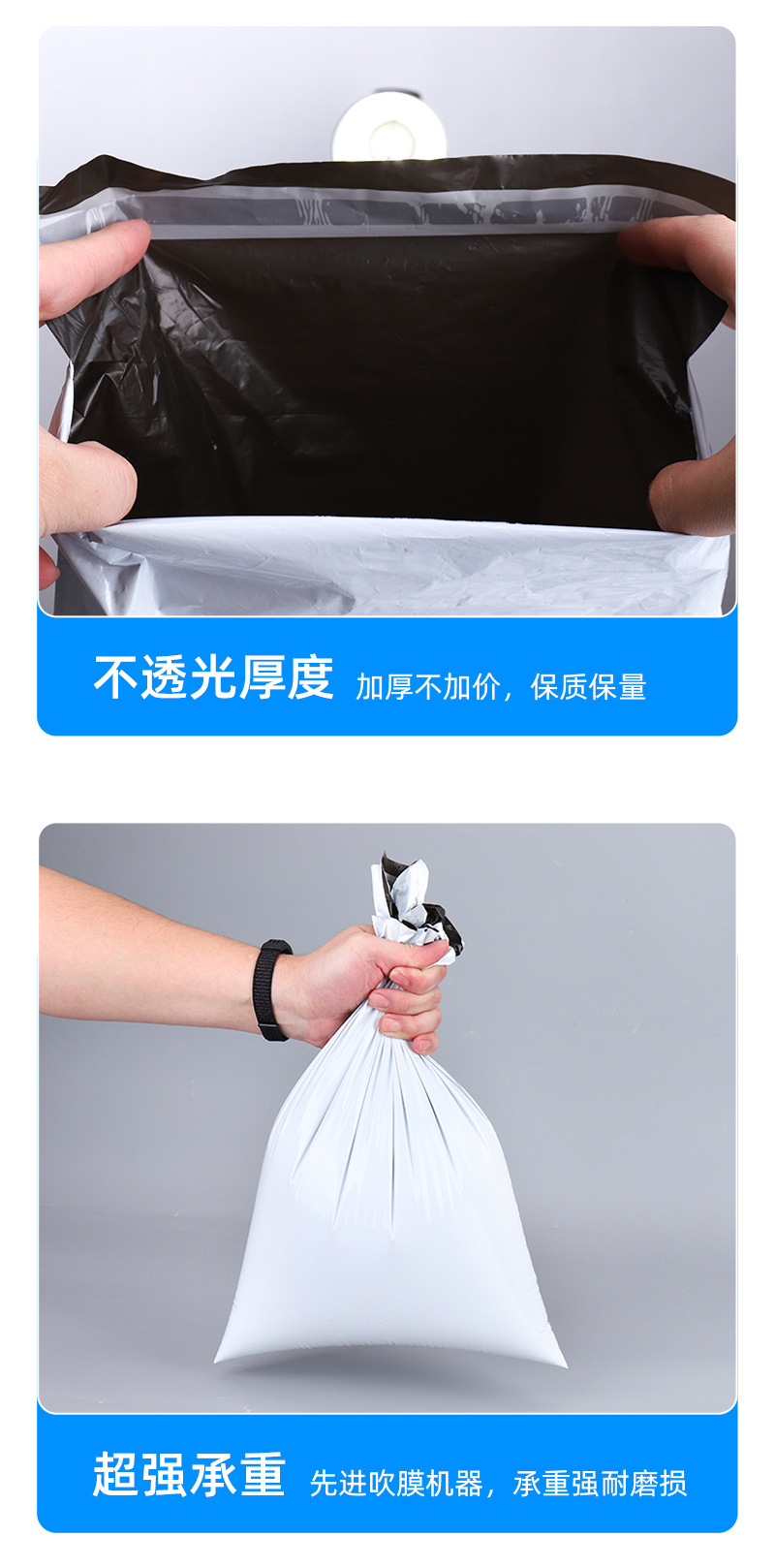 不透光厚度 加厚不加价，保质保量

超强承重 先进吹膜机器，承重强耐磨损