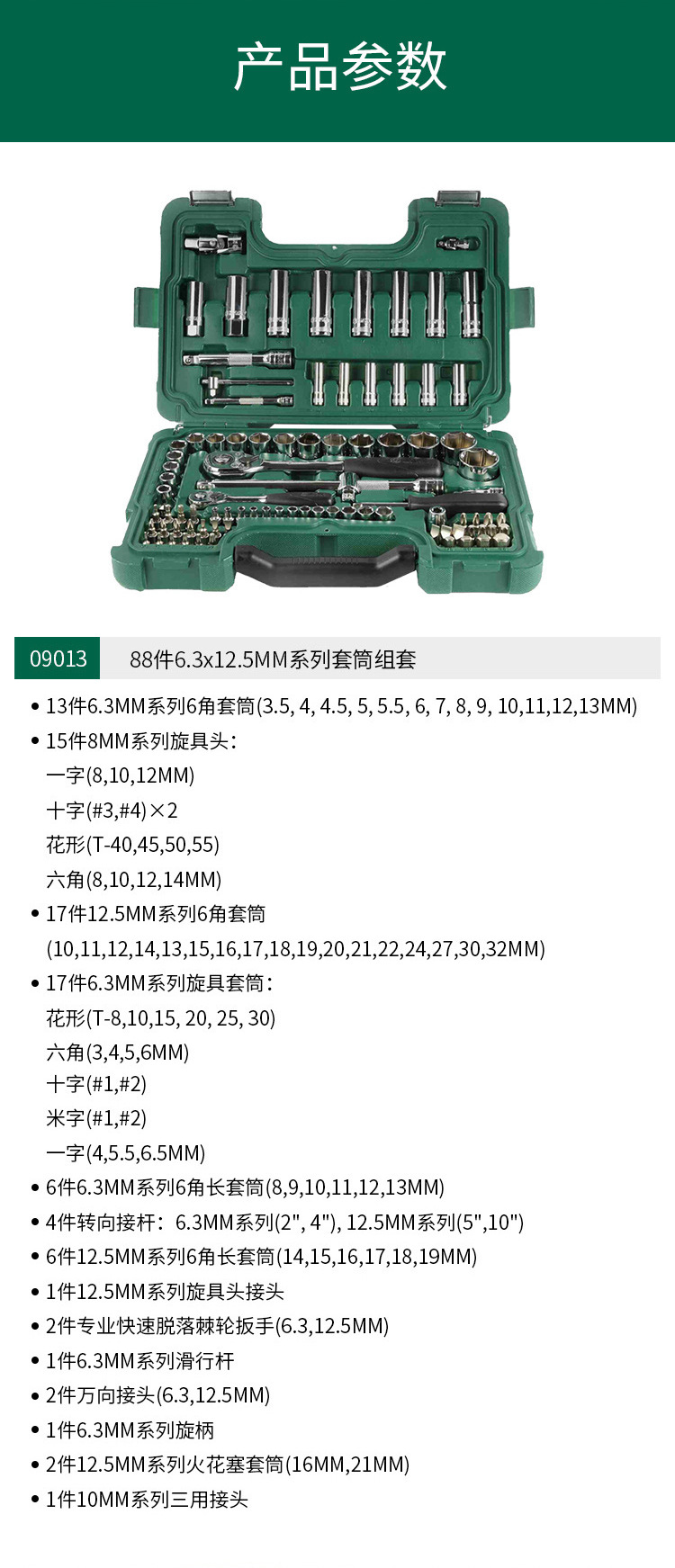 产品参数

09013 88件6.3x12.5MM系列套筒组套

• 13件6.3MM系列6角套筒(3.5, 4, 4.5, 5, 5.5, 6, 7, 8, 9, 10,11,12,13MM)
• 15件8MM系列旋具头：
一字(8,10,12MM)
十字(#3,#4)×2
花形(T-40,45,50,55)
六角(8,10,12,14MM)
• 17件12.5MM系列6角套筒
(10,11,12,14,13,15,16,17,18,19,20,21,22,24,27,30,32MM)
• 17件6.3MM系列旋具套筒：
花形(T-8,10,15, 20, 25, 30)
六角(3,4,5,6MM)
十字(#1,#2)
米字(#1,#2)
一字(4,5.5,6.5MM)
• 6件6.3MM系列6角长套筒(8,9,10,11,12,13MM)
• 4件转向接杆：6.3MM系列(2", 4"), 12.5MM系列(5",10")
• 6件12.5MM系列6角长套筒(14,15,16,17,18,19MM)
• 1件12.5MM系列旋具头接头
• 2件专业快速脱落棘轮扳手(6.3,12.5MM)
• 1件6.3MM系列滑行杆
• 2件万向接头(6.3,12.5MM)
• 1件6.3MM系列旋柄
• 2件12.5MM系列火花塞套筒(16MM,21MM)
• 1件10MM系列三用接头