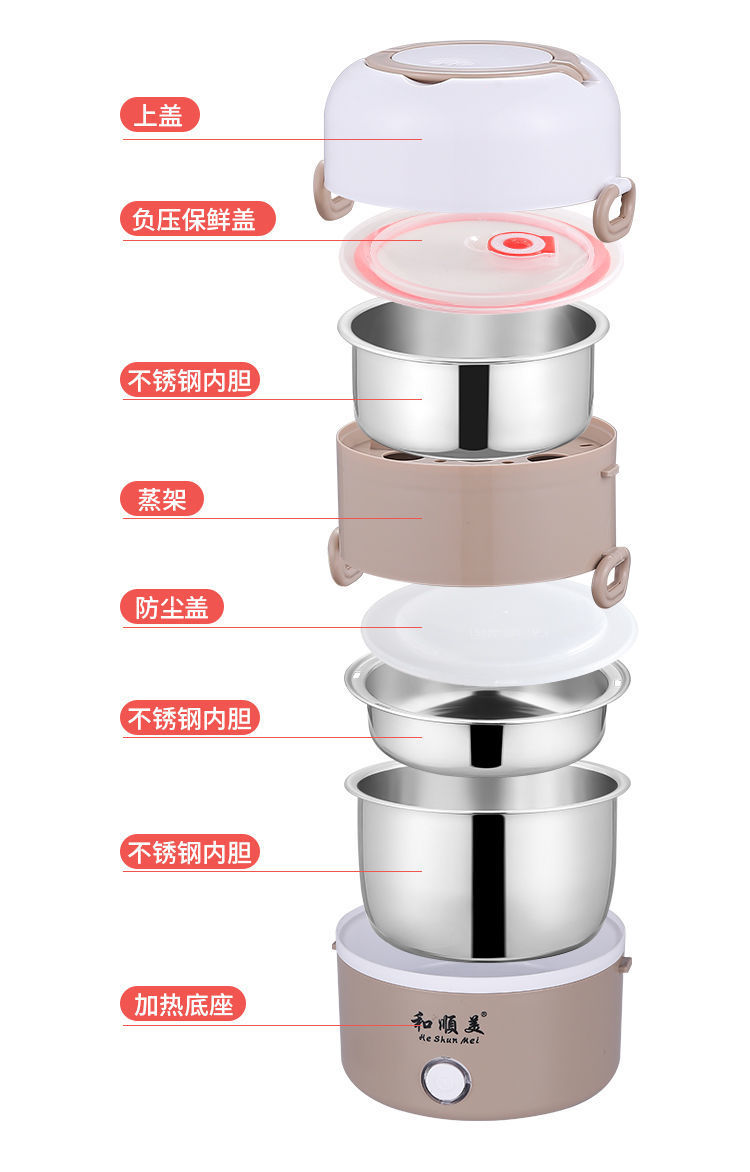 上盖

负压保鲜盖

不锈钢内胆

蒸架

防尘盖

不锈钢内胆

不锈钢内胆

加热底座

和顺美
He Shun Mei