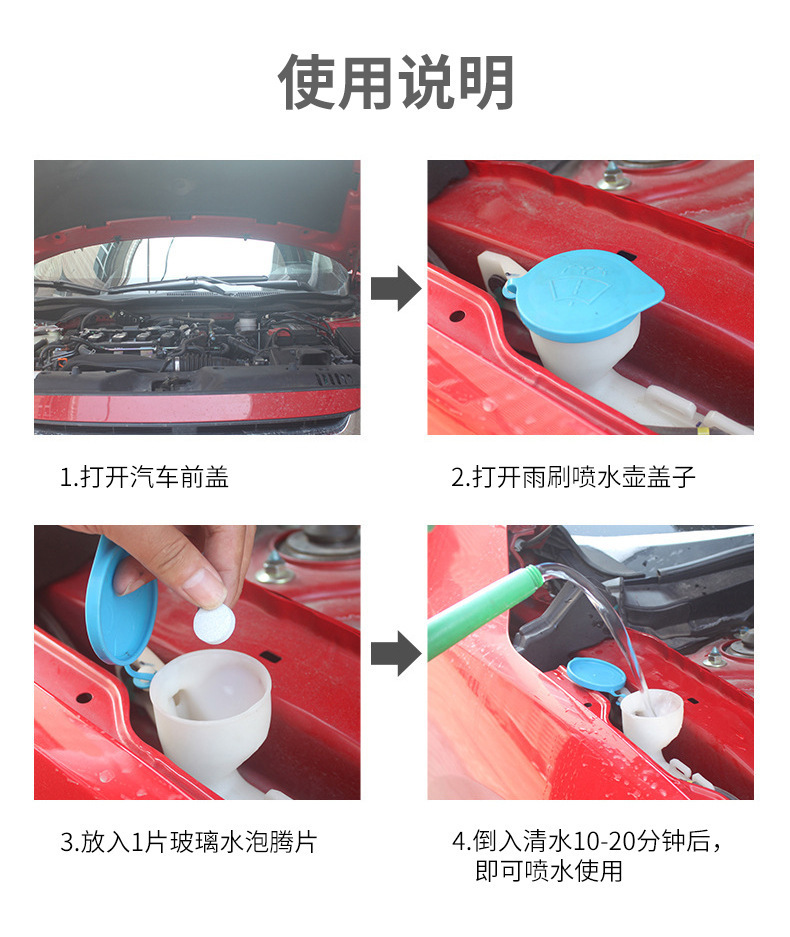 使用说明

1.打开汽车前盖

2.打开雨刷喷水壶盖子

3.放入1片玻璃水泡腾片

4.倒入清水10-20分钟后，即可喷水使用