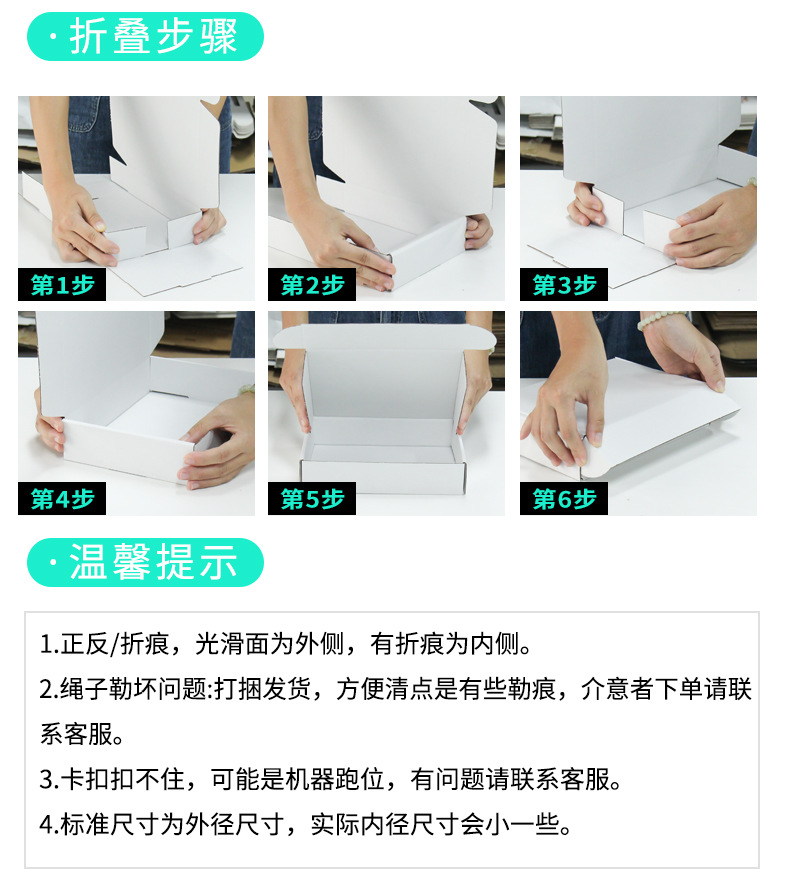 · 折叠步骤

第1步

第2步

第3步

第4步

第5步

第6步

· 温馨提示

1.正反/折痕，光滑面为外侧，有折痕为内侧。

2.绳子勒坏问题:打捆发货，方便清点是有些勒痕，介意者下单请联系客服。

3.卡扣扣不住，可能是机器跑位，有问题请联系客服。

4.标准尺寸为外径尺寸，实际内径尺寸会小一些。