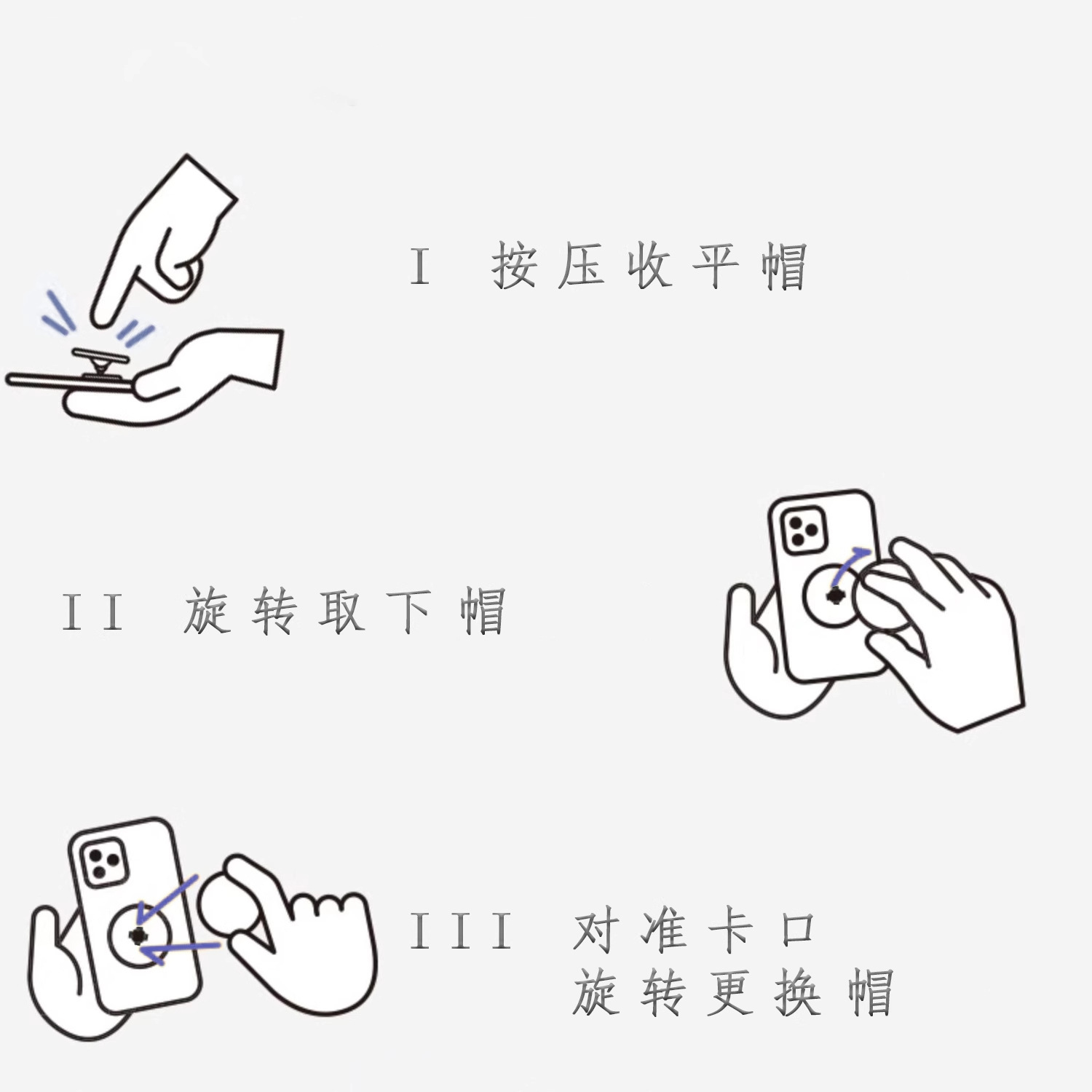 I 按压收平帽

II 旋转取下帽

III 对准卡口
旋转更换帽