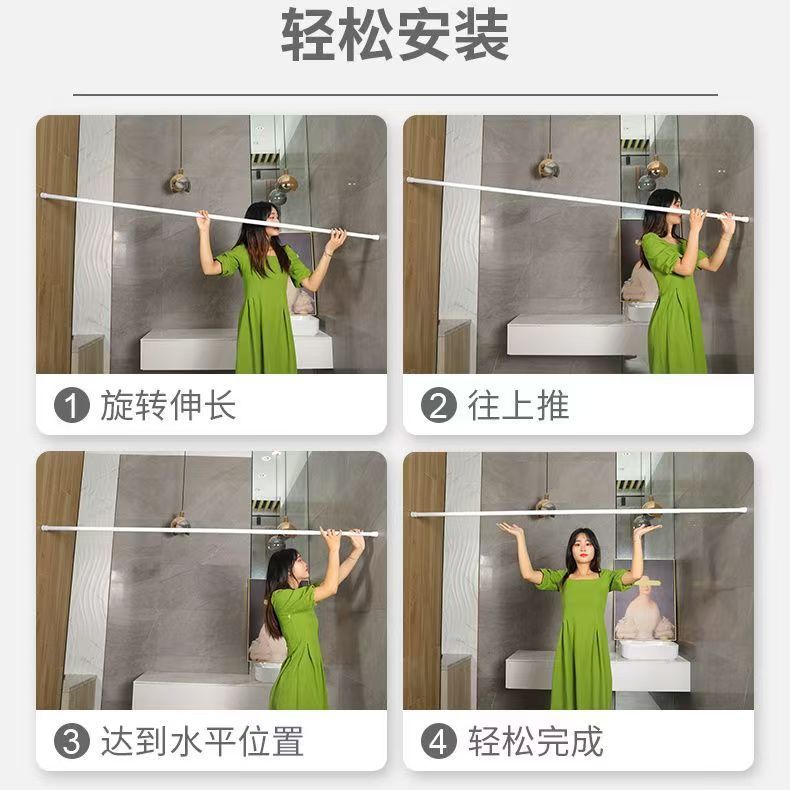 轻松安装

1 旋转伸长

2 往上推

3 达到水平位置

4 轻松完成