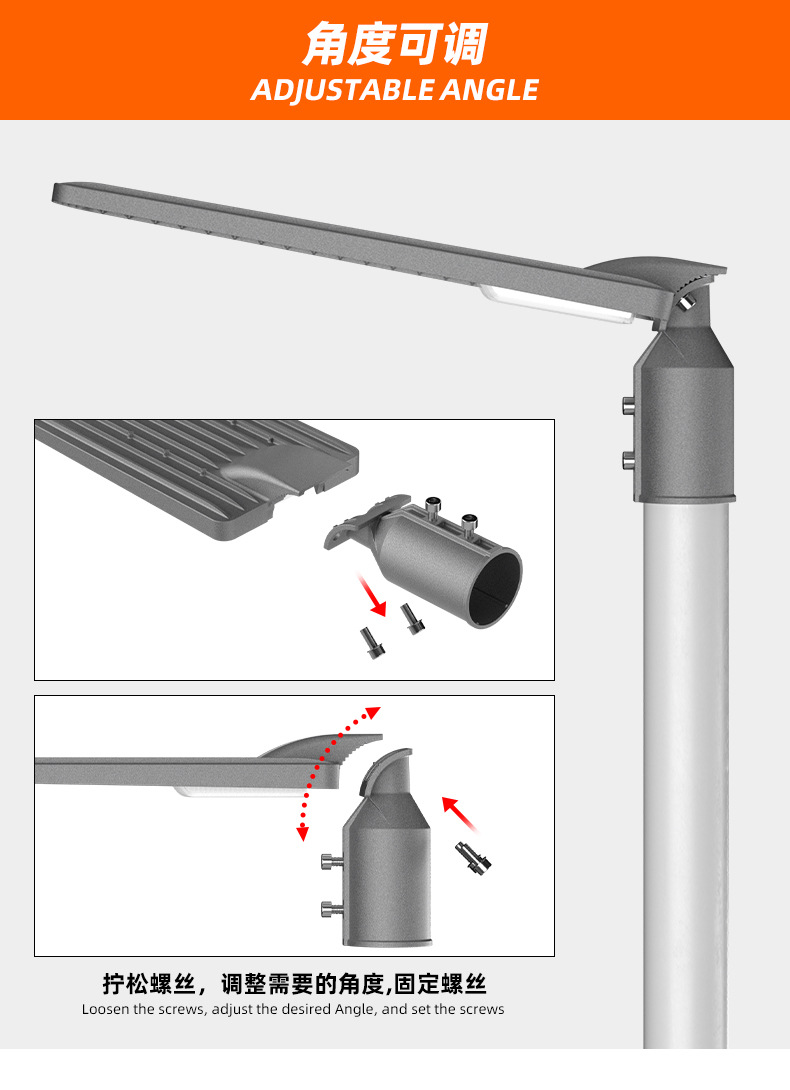 角度可调
ADJUSTABLE ANGLE

拧松螺丝，调整需要的角度,固定螺丝
Loosen the screws, adjust the desired Angle, and set the screws