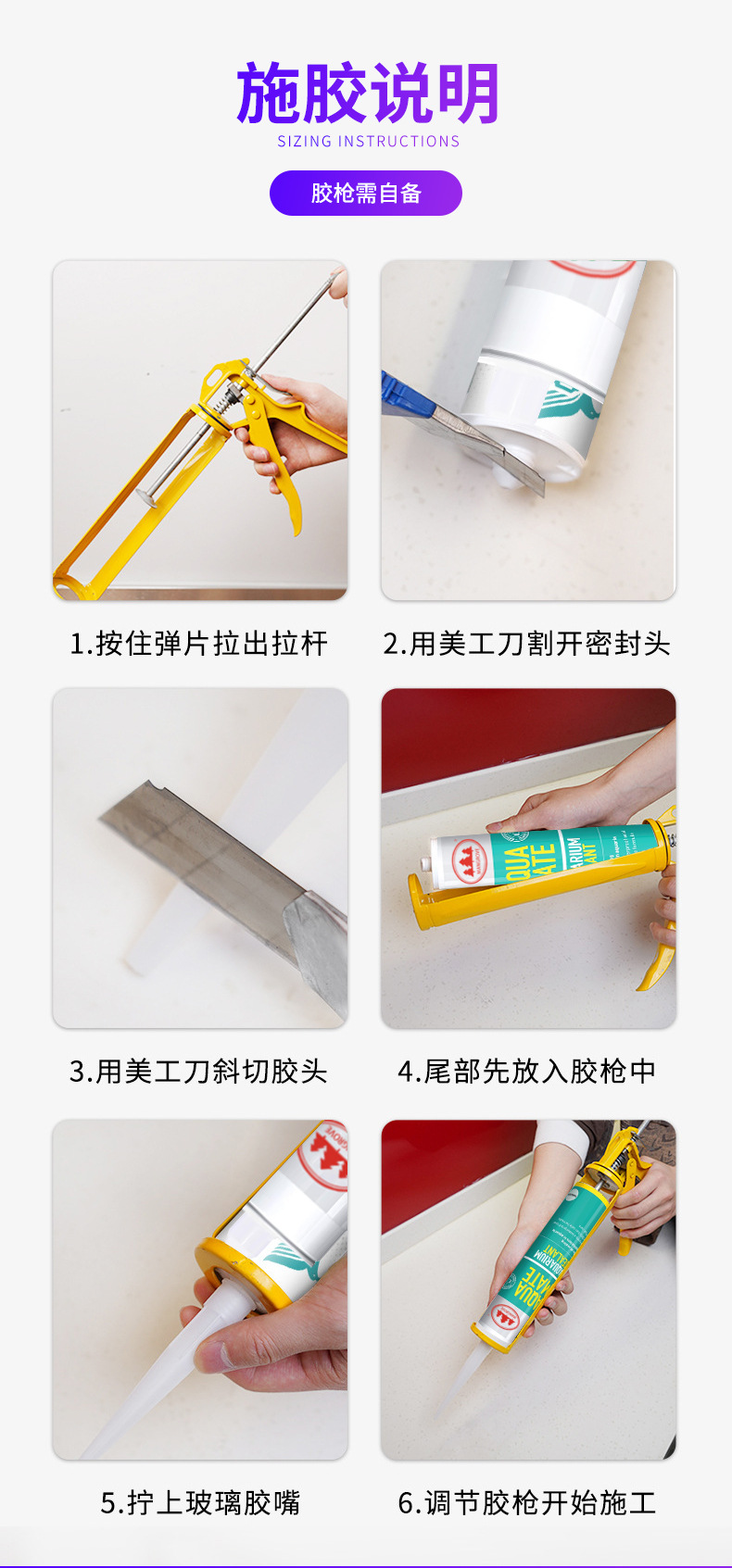 施胶说明
SIZING INSTRUCTIONS

胶枪需自备

1.按住弹片拉出拉杆

2.用美工刀割开密封头

3.用美工刀斜切胶头

4.尾部先放入胶枪中

5.拧上玻璃胶嘴

6.调节胶枪开始施工