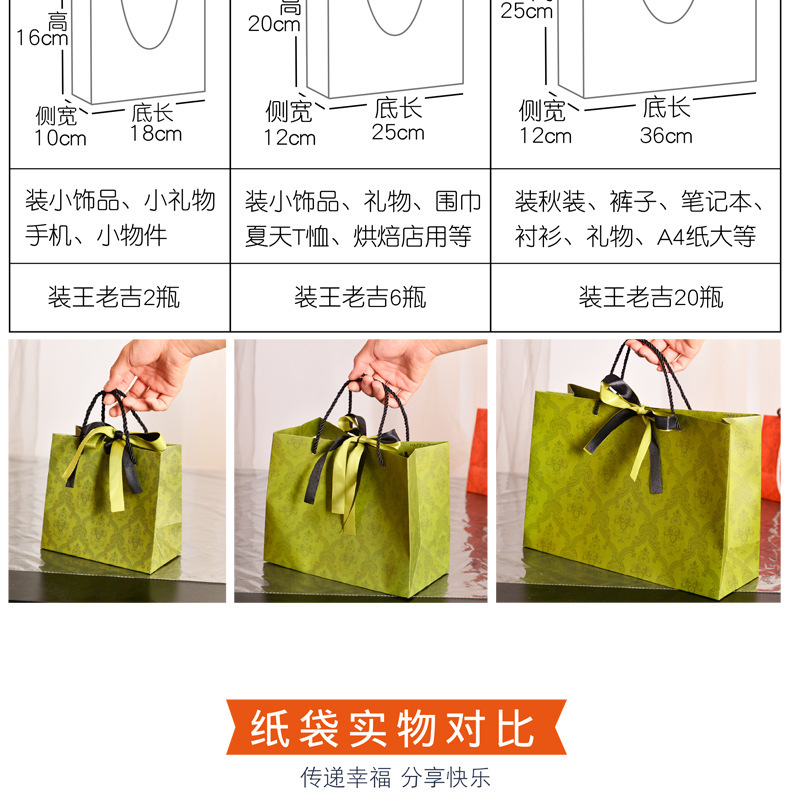 | 高 16cm 侧宽 10cm 底长 18cm | 高 20cm 侧宽 12cm 底长 25cm | 25cm 侧宽 12cm 底长 36cm |
|---|---|---|
| 装小饰品、小礼物 手机、小物件 | 装小饰品、礼物、围巾 夏天T恤、烘焙店用等 | 装秋装、裤子、笔记本、衬衫、礼物、A4纸大等 |
| 装王老吉2瓶 | 装王老吉6瓶 | 装王老吉20瓶 |

纸袋实物对比

传递幸福 分享快乐