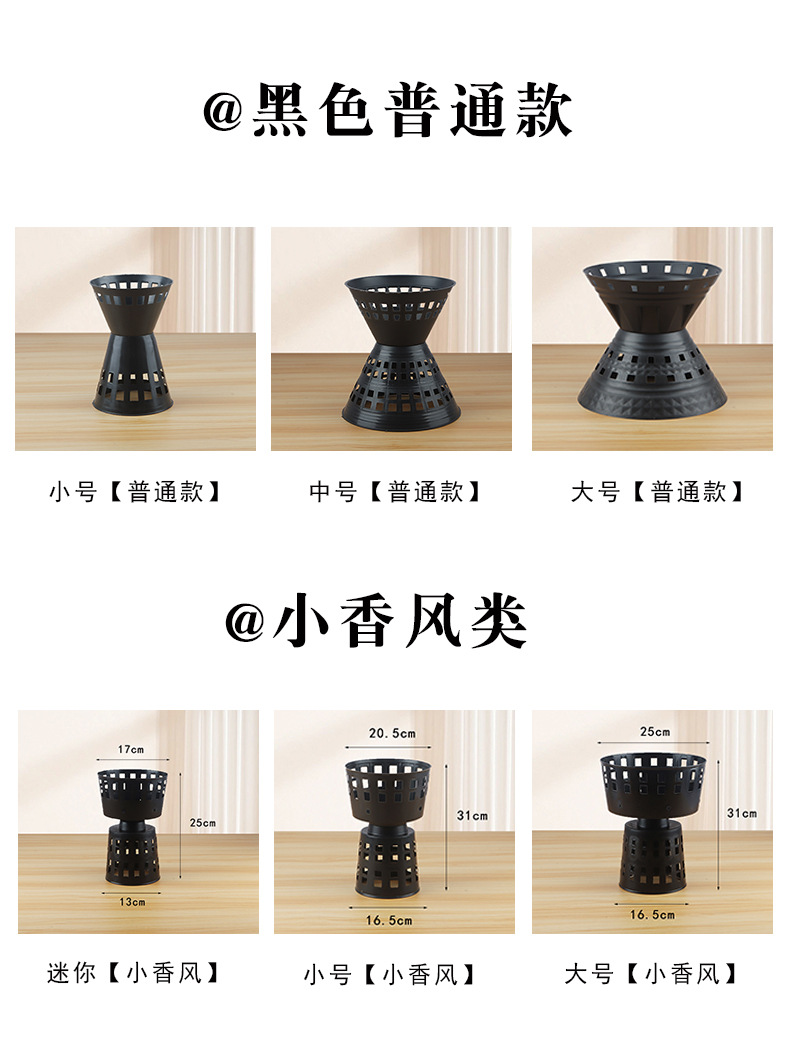 @黑色普通款

小号【普通款】

中号【普通款】

大号【普通款】

@小香风类

17cm
25cm
13cm

20.5cm
31cm
16.5cm

25cm
31cm
16.5cm

迷你【小香风】

小号【小香风】

大号【小香风】