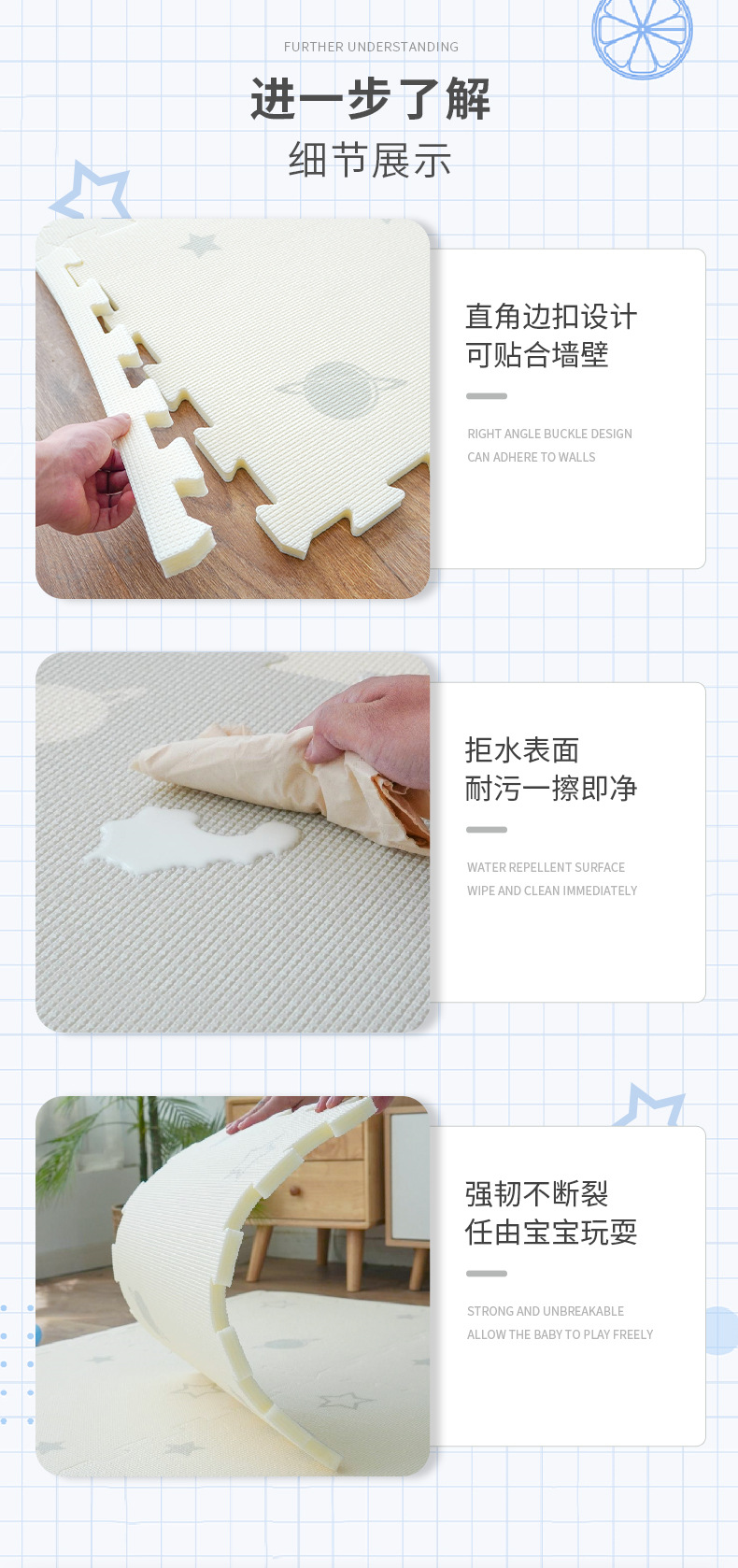 FURTHER UNDERSTANDING

进一步了解

细节展示

直角边扣设计
可贴合墙壁

RIGHT ANGLE BUCKLE DESIGN
CAN ADHERE TO WALLS

拒水表面
耐污一擦即净

WATER REPELLENT SURFACE
WIPE AND CLEAN IMMEDIATELY

强韧不断裂
任由宝宝玩耍

STRONG AND UNBREAKABLE
ALLOW THE BABY TO PLAY FREELY