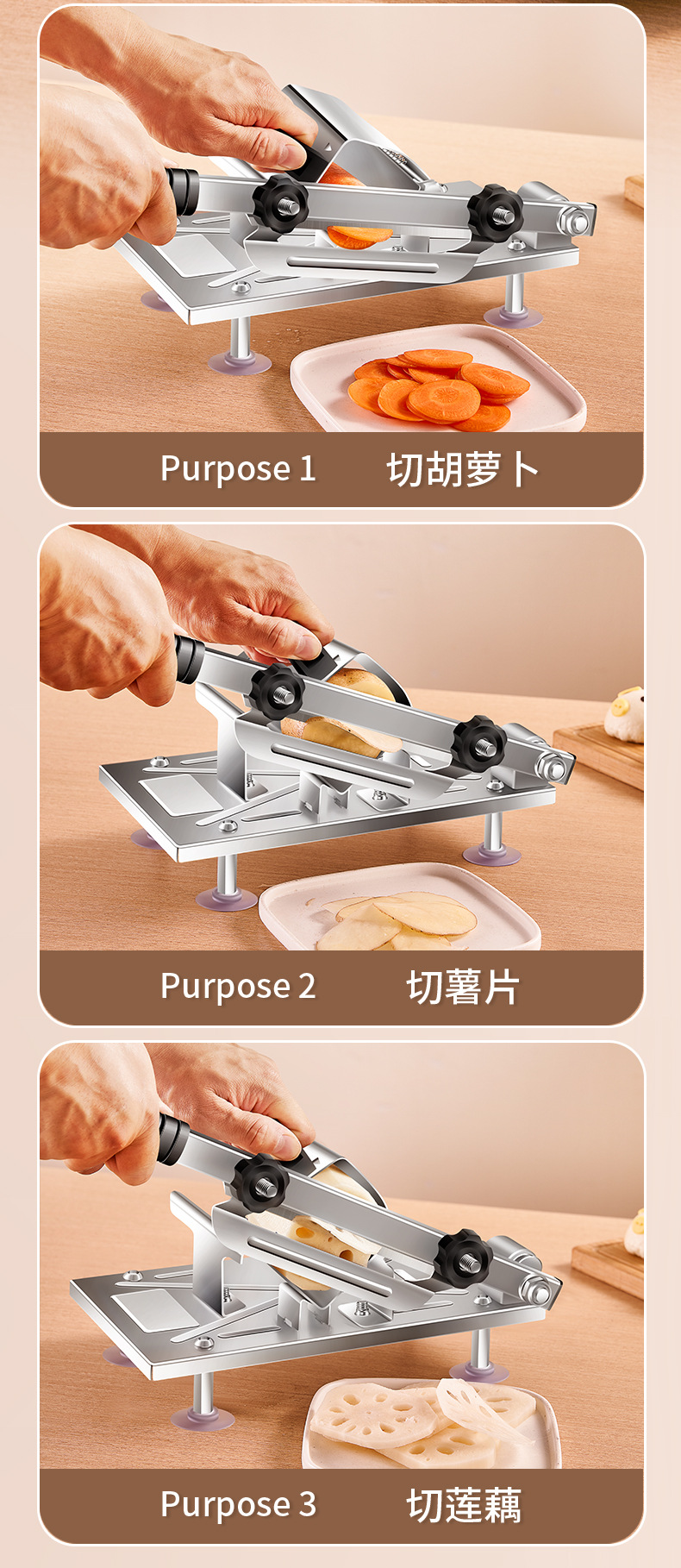 Purpose 1 切胡萝卜

Purpose 2 切薯片

Purpose 3 切莲藕