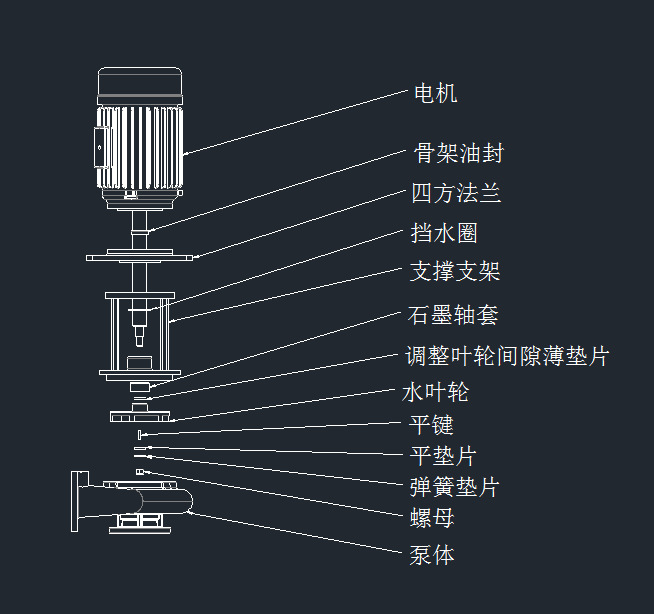 电机
骨架油封
四方法兰
挡水圈
支撑支架
石墨轴套
调整叶轮间隙薄垫片
水叶轮
平键
平垫片
弹簧垫片
螺母
泵体