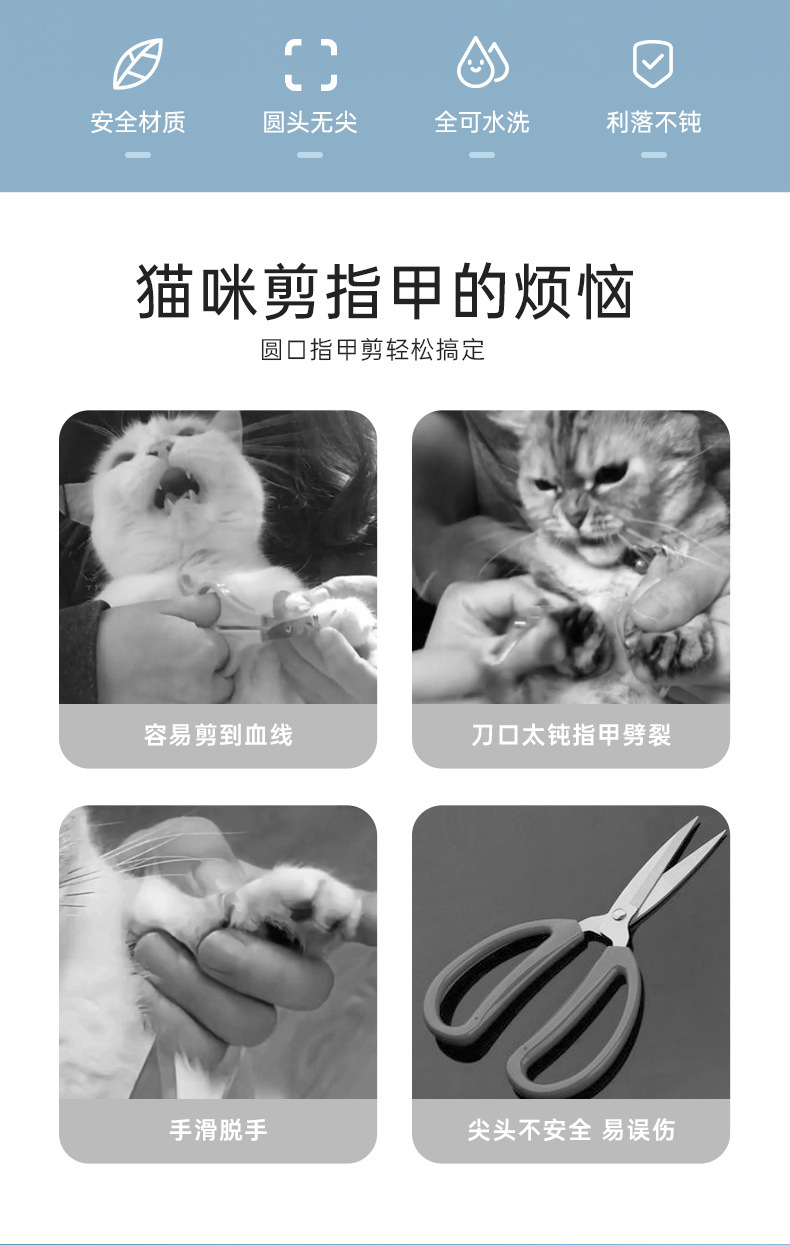 安全材质

圆头无尖

全可水洗

利落不钝

猫咪剪指甲的烦恼

圆口指甲剪轻松搞定

容易剪到血线

刀口太钝指甲劈裂

手滑脱手

尖头不安全 易误伤