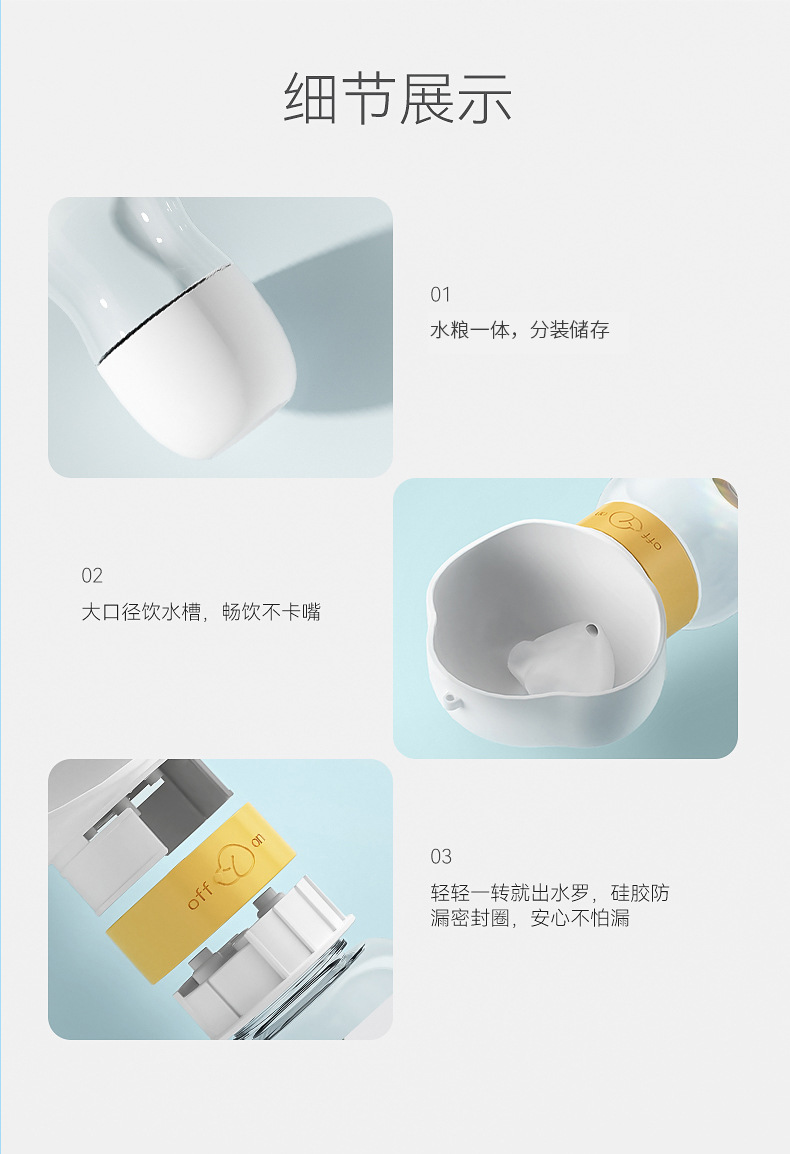 细节展示

01
水粮一体，分装储存

off on

02
大口径饮水槽，畅饮不卡嘴

off on

03
轻轻一转就出水罗，硅胶防漏密封圈，安心不怕漏