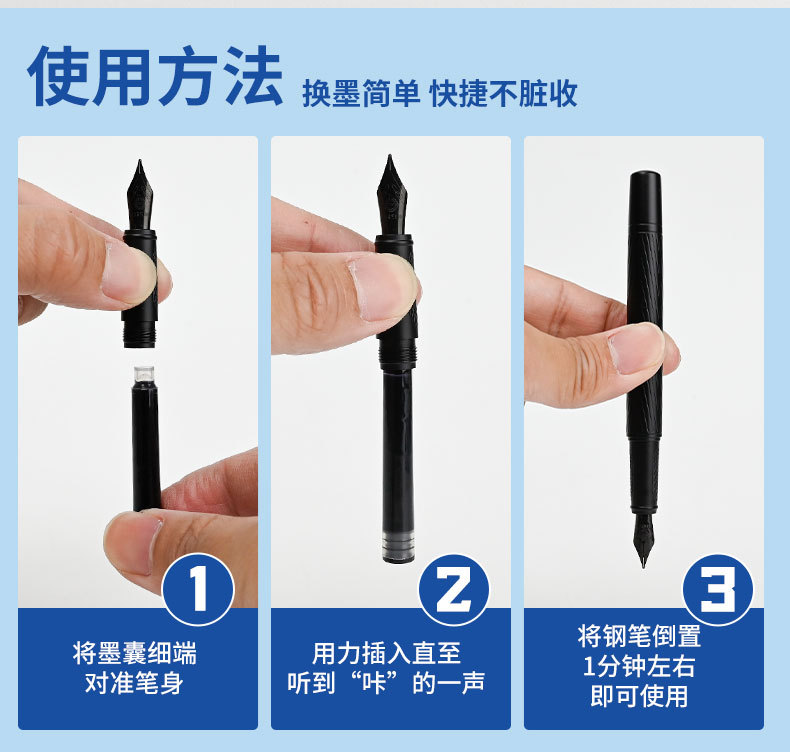 使用方法 换墨简单 快捷不脏收

1
将墨囊细端
对准笔身

2
用力插入直至
听到“咔”的一声

3
将钢笔倒置
1分钟左右
即可使用