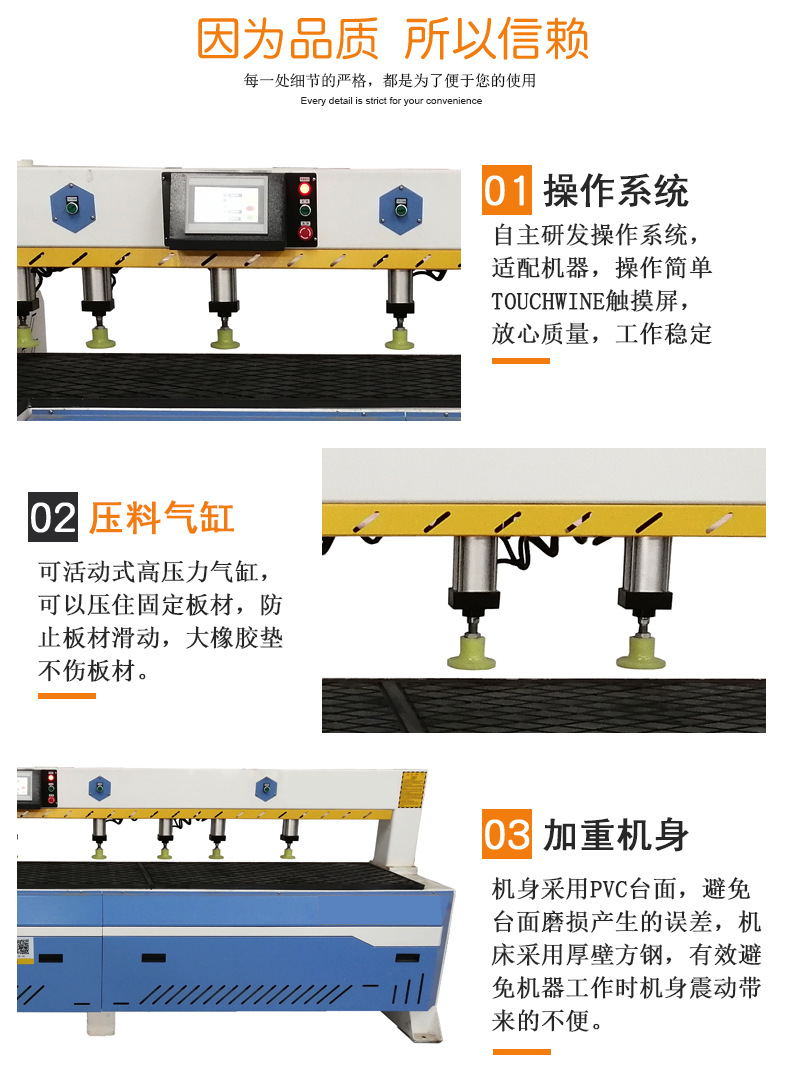 因为品质 所以信赖

每一处细节的严格，都是为了便于您的使用

Every detail is strict for your convenience

01 操作系统

自主研发操作系统，适配机器，操作简单 TOUCHWINE触摸屏，放心质量，工作稳定

02 压料气缸

可活动式高压力气缸，可以压住固定板材，防止板材滑动，大橡胶垫不伤板材。

03 加重机身

机身采用PVC台面，避免台面磨损产生的误差，机床采用厚壁方钢，有效避免机器工作时机身震动带来的不便。