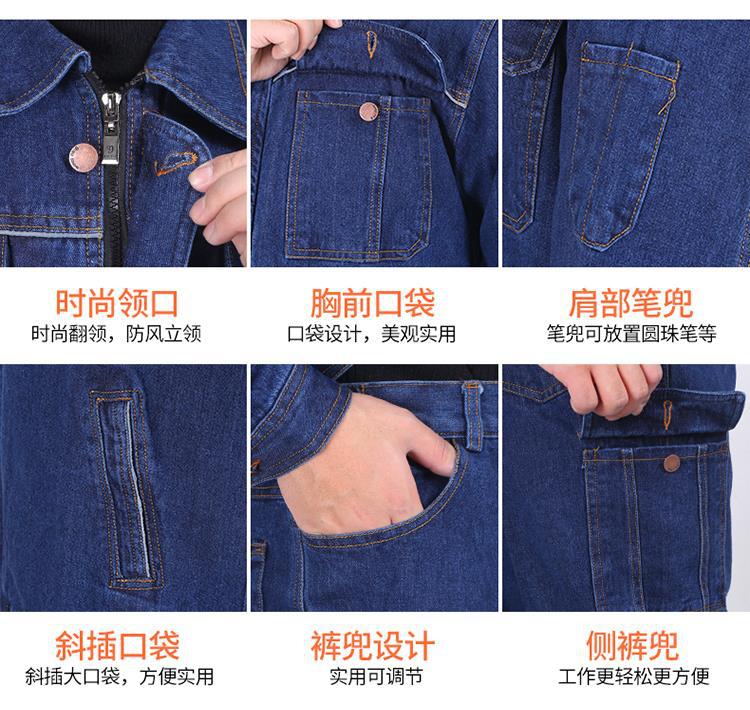 时尚领口
时尚翻领，防风立领

胸前口袋
口袋设计，美观实用

肩部笔兜
笔兜可放置圆珠笔等

斜插口袋
斜插大口袋，方便实用

裤兜设计
实用可调节

侧裤兜
工作更轻松更方便