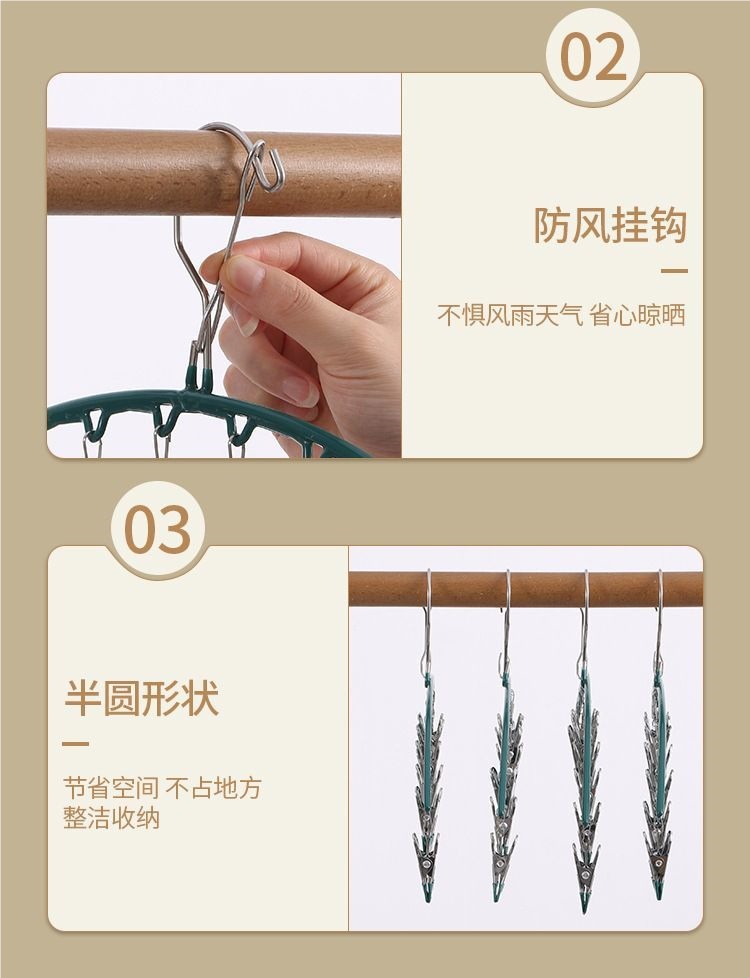 02

防风挂钩

不惧风雨天气 省心晾晒

03

半圆形状

节省空间 不占地方
整洁收纳