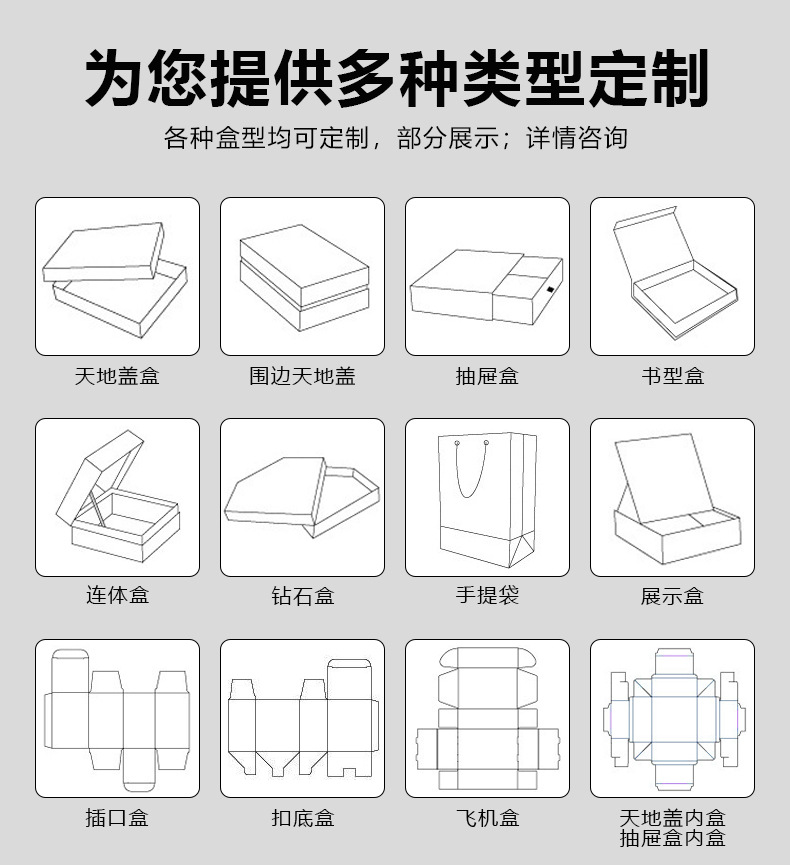 为您提供多种类型定制

各种盒型均可定制，部分展示；详情咨询

天地盖盒

围边天地盖

抽屉盒

书型盒

连体盒

钻石盒

手提袋

展示盒

插口盒

扣底盒

飞机盒

天地盖内盒
抽屉盒内盒