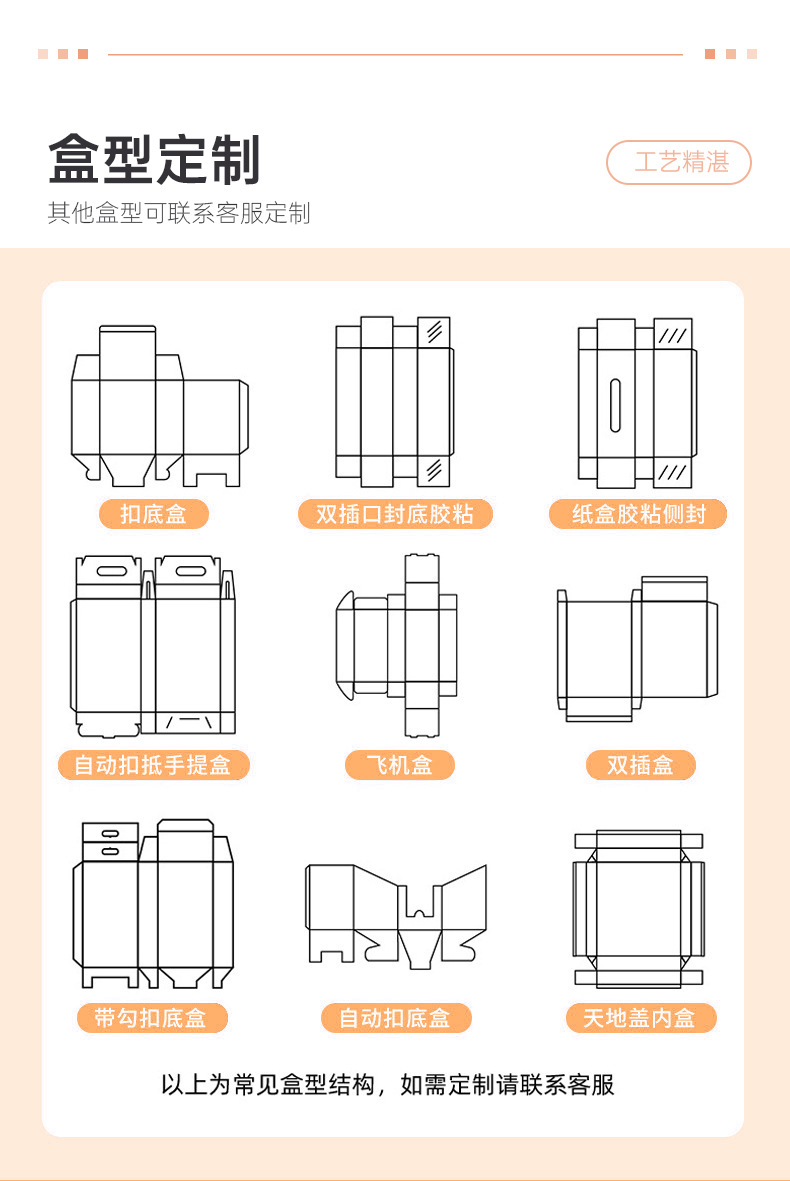 盒型定制

工艺精湛

其他盒型可联系客服定制

扣底盒

双插口封底胶粘

纸盒胶粘侧封

自动扣抵手提盒

飞机盒

双插盒

带勾扣底盒

自动扣底盒

天地盖内盒

以上为常见盒型结构，如需定制请联系客服