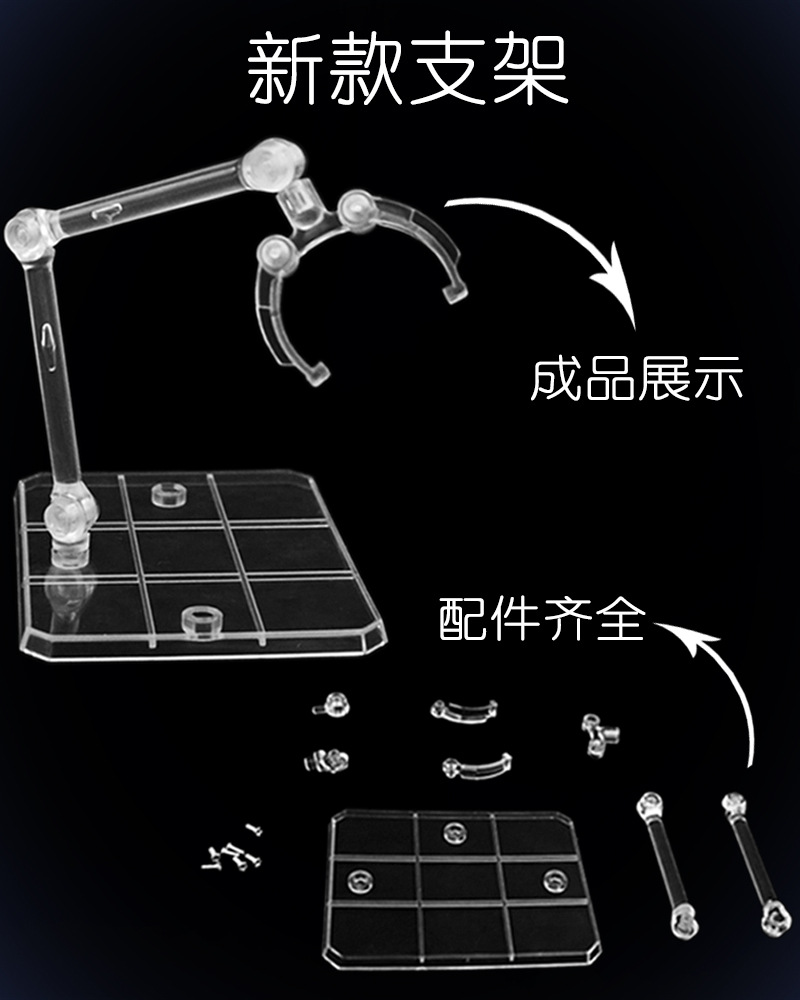 新款支架

成品展示

配件齐全