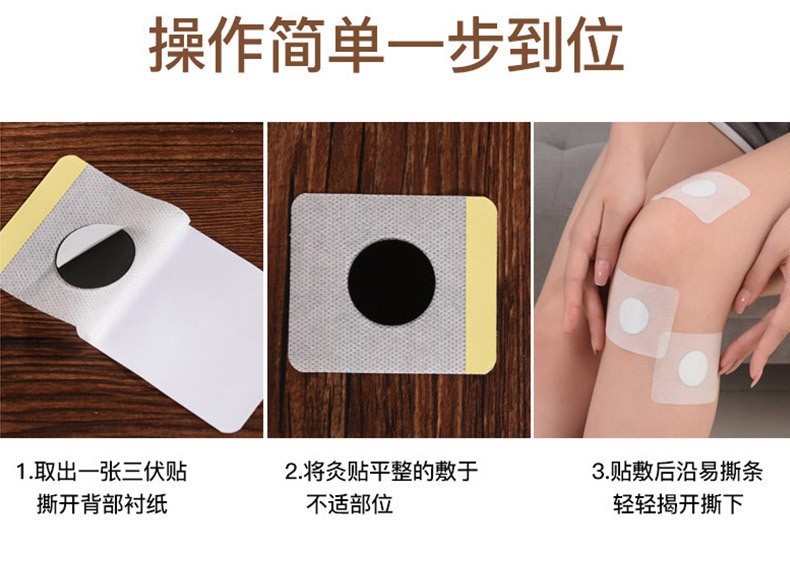 操作简单一步到位

1.取出一张三伏贴
撕开背部衬纸

2.将灸贴平整的敷于
不适部位

3.贴敷后沿易撕条
轻轻揭开撕下