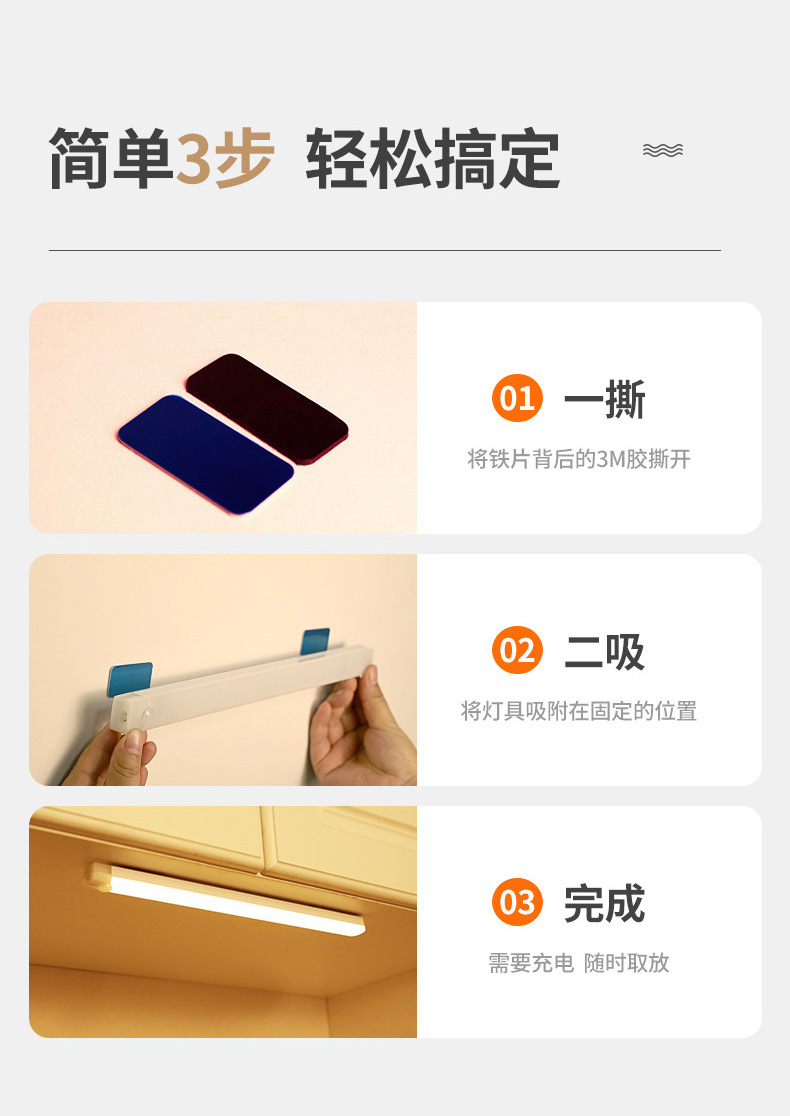 简单3步 轻松搞定

01 一撕
将铁片背后的3M胶撕开

02 二吸
将灯具吸附在固定的位置

03 完成
需要充电 随时取放