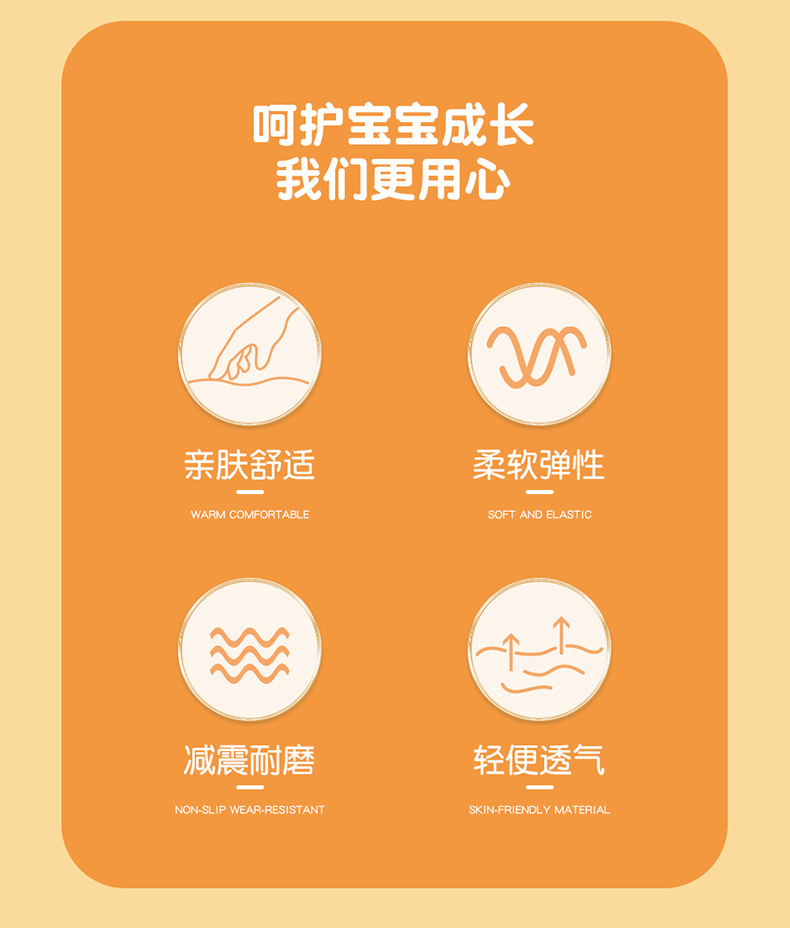 呵护宝宝成长
我们更用心

亲肤舒适
WARM COMFORTABLE

柔软弹性
SOFT AND ELASTIC

减震耐磨
NON-SLIP WEAR-RESISTANT

轻便透气
SKIN-FRIENDLY MATERIAL