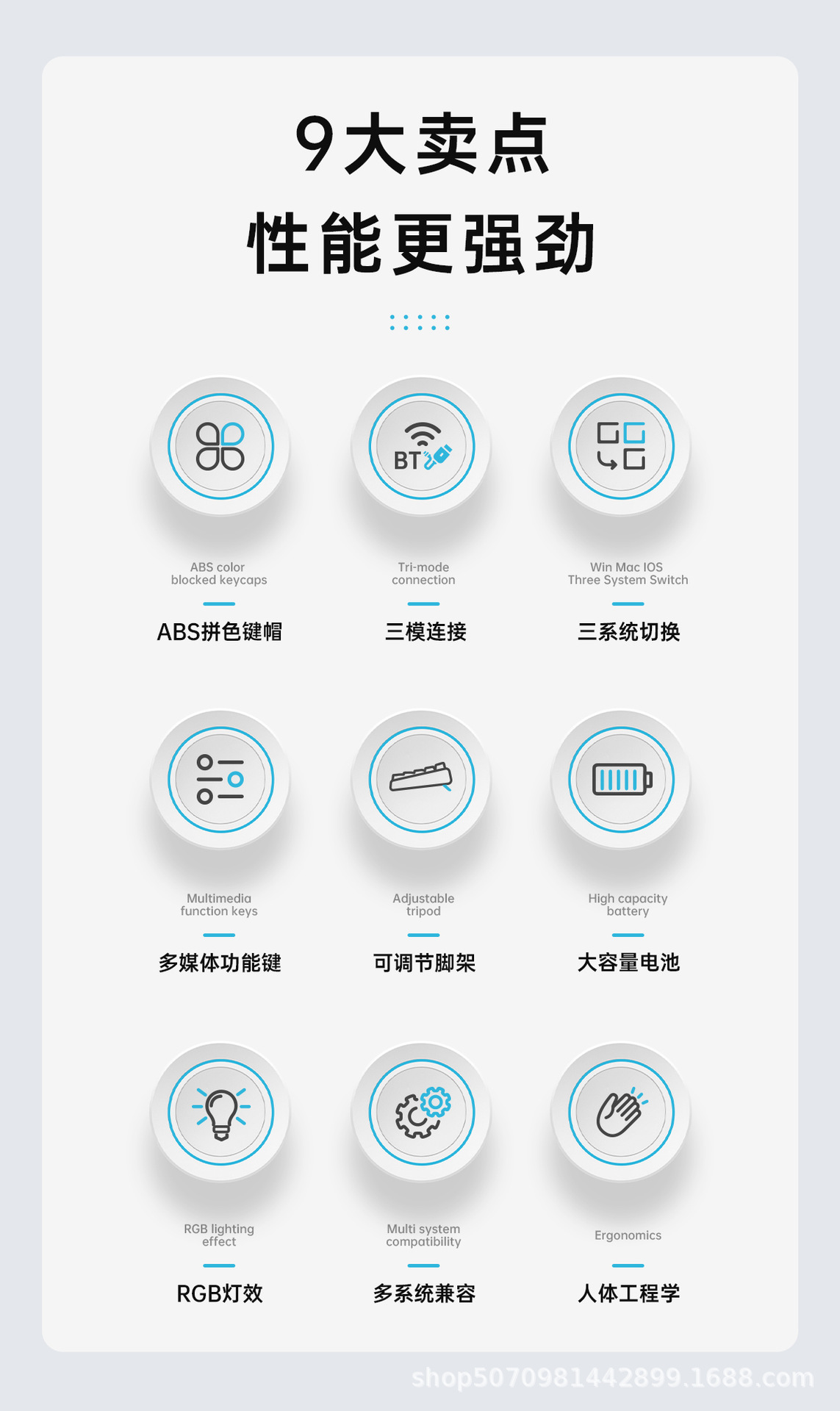 9大卖点
性能更强劲

BT

ABS color
blocked keycaps

ABS拼色键帽

Tri-mode
connection

三模连接

Win Mac IOS
Three System Switch

三系统切换

Multimedia
function keys

多媒体功能键

Adjustable
tripod

可调节脚架

High capacity
battery

大容量电池

RGB lighting
effect

RGB灯效

Multi system
compatibility

多系统兼容

Ergonomics

人体工程学

shop5070981442899.1688.com