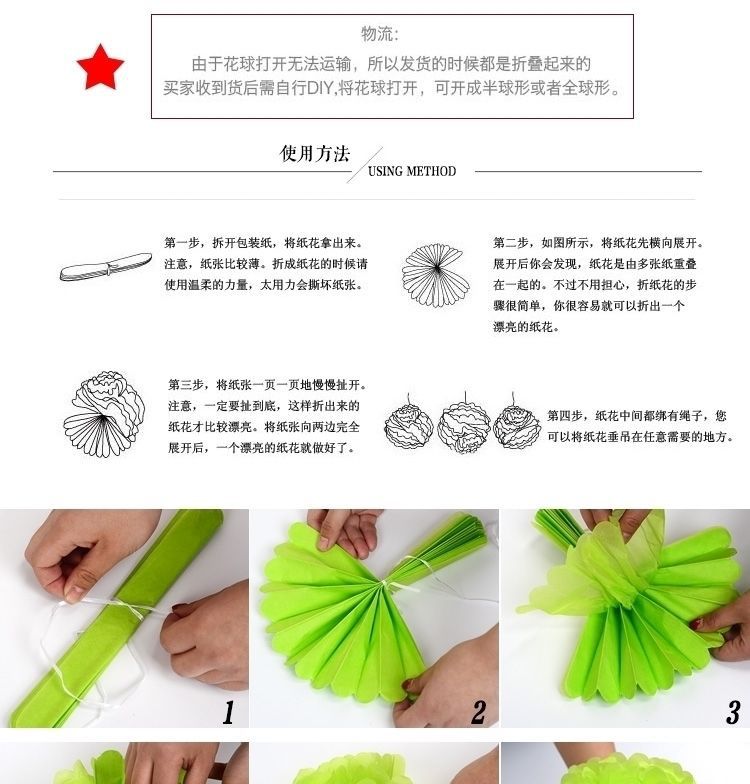 物流:

由于花球打开无法运输，所以发货的时候都是折叠起来的
买家收到货后需自行DIY,将花球打开，可开成半球形或者全球形。

使用方法
USING METHOD

第一步，拆开包装纸，将纸花拿出来。注意，纸张比较薄。折成纸花的时候请使用温柔的力量，太用力会撕坏纸张。

第二步，如图所示，将纸花先横向展开。展开后你会发现，纸花是由多张纸重叠在一起的。不过不用担心，折纸花的步骤很简单，你很容易就可以折出一个漂亮的纸花。

第三步，将纸张一页一页地慢慢扯开。注意，一定要扯到底，这样折出来的纸花才比较漂亮。将纸张向两边完全展开后，一个漂亮的纸花就做好了。

第四步，纸花中间都绑有绳子，您可以将纸花垂吊在任意需要的地方。

1

2

3